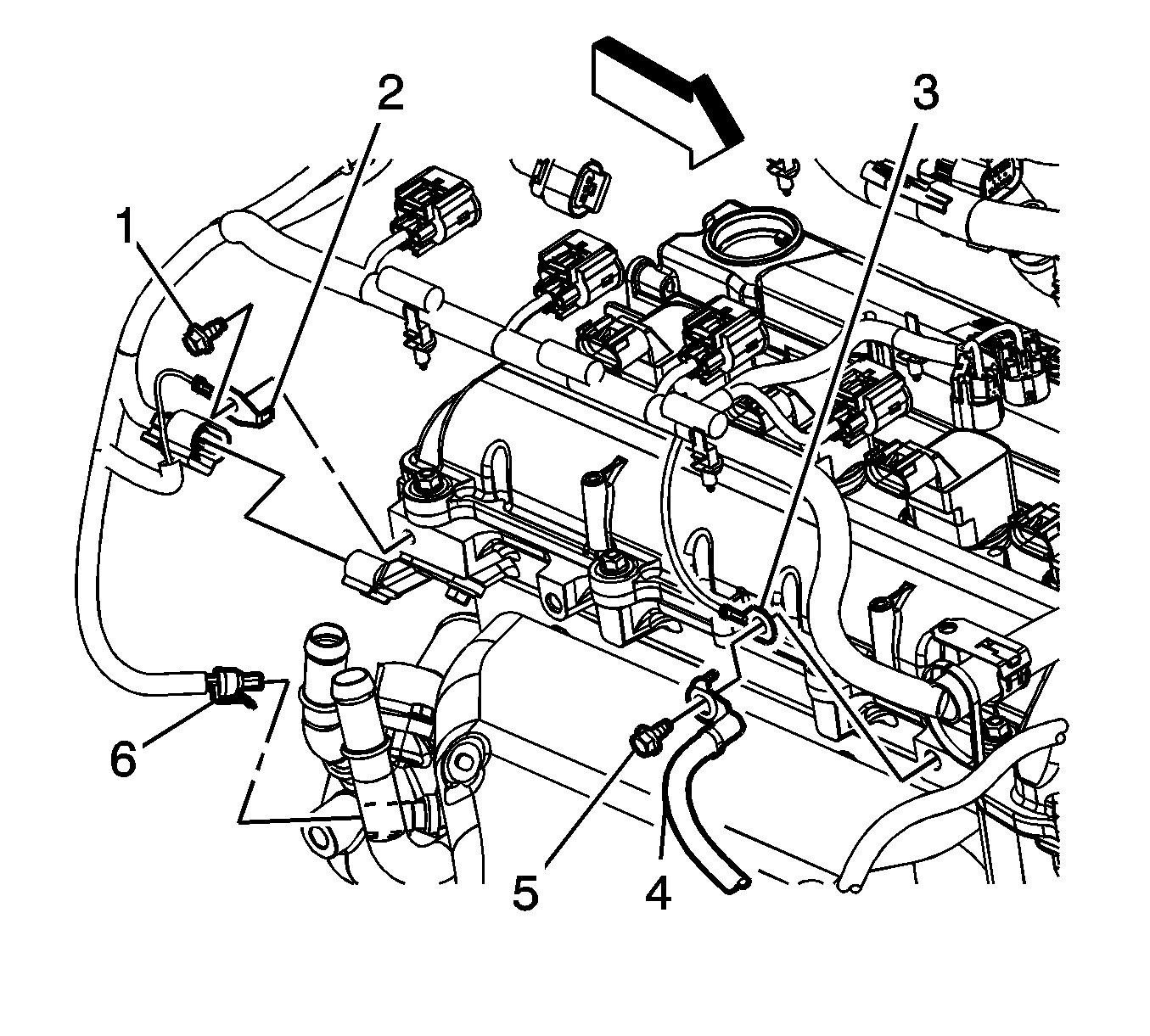 2
3
1
6
5
4