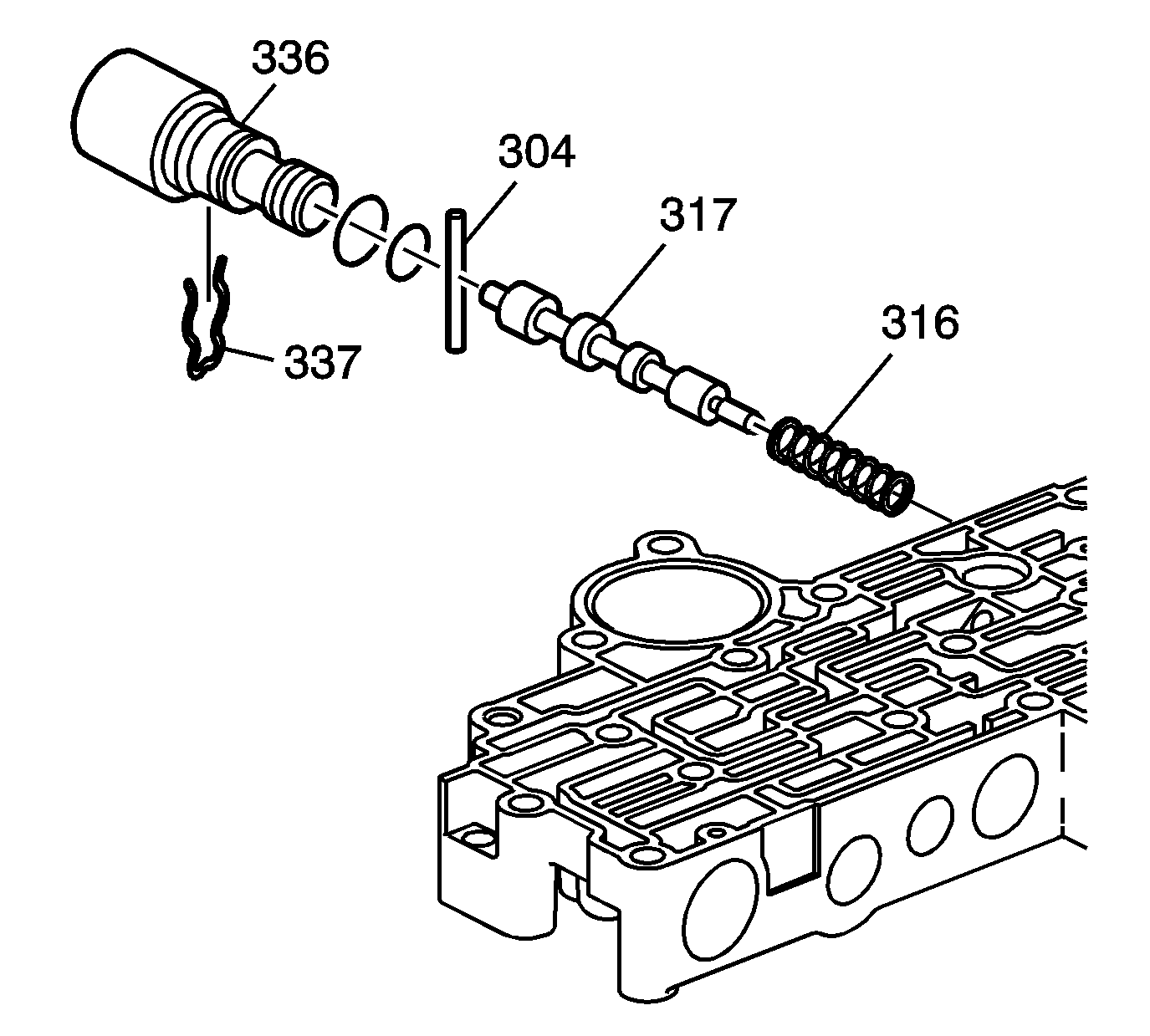 336
304
317
337
316