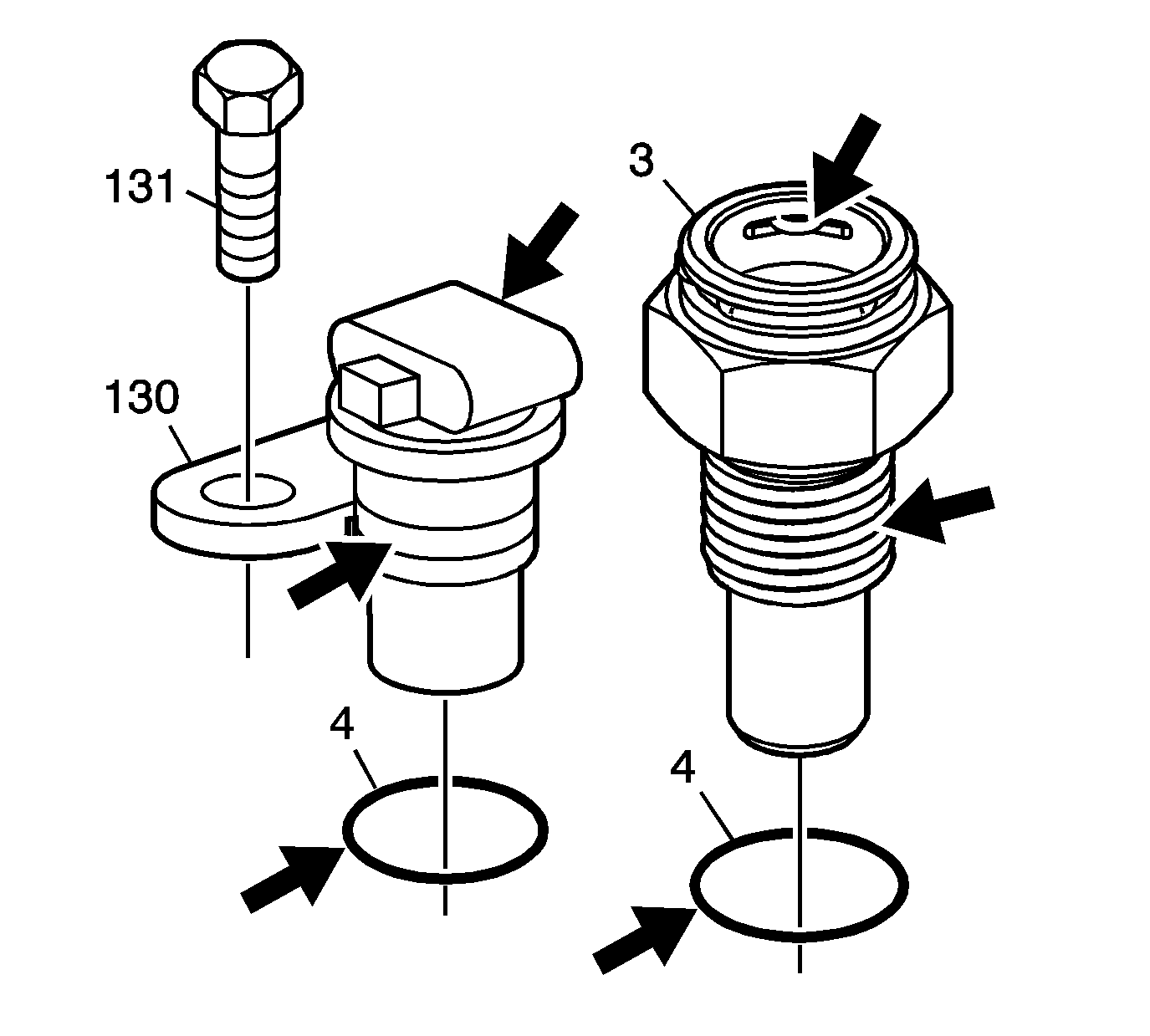 131

3

130

4

4