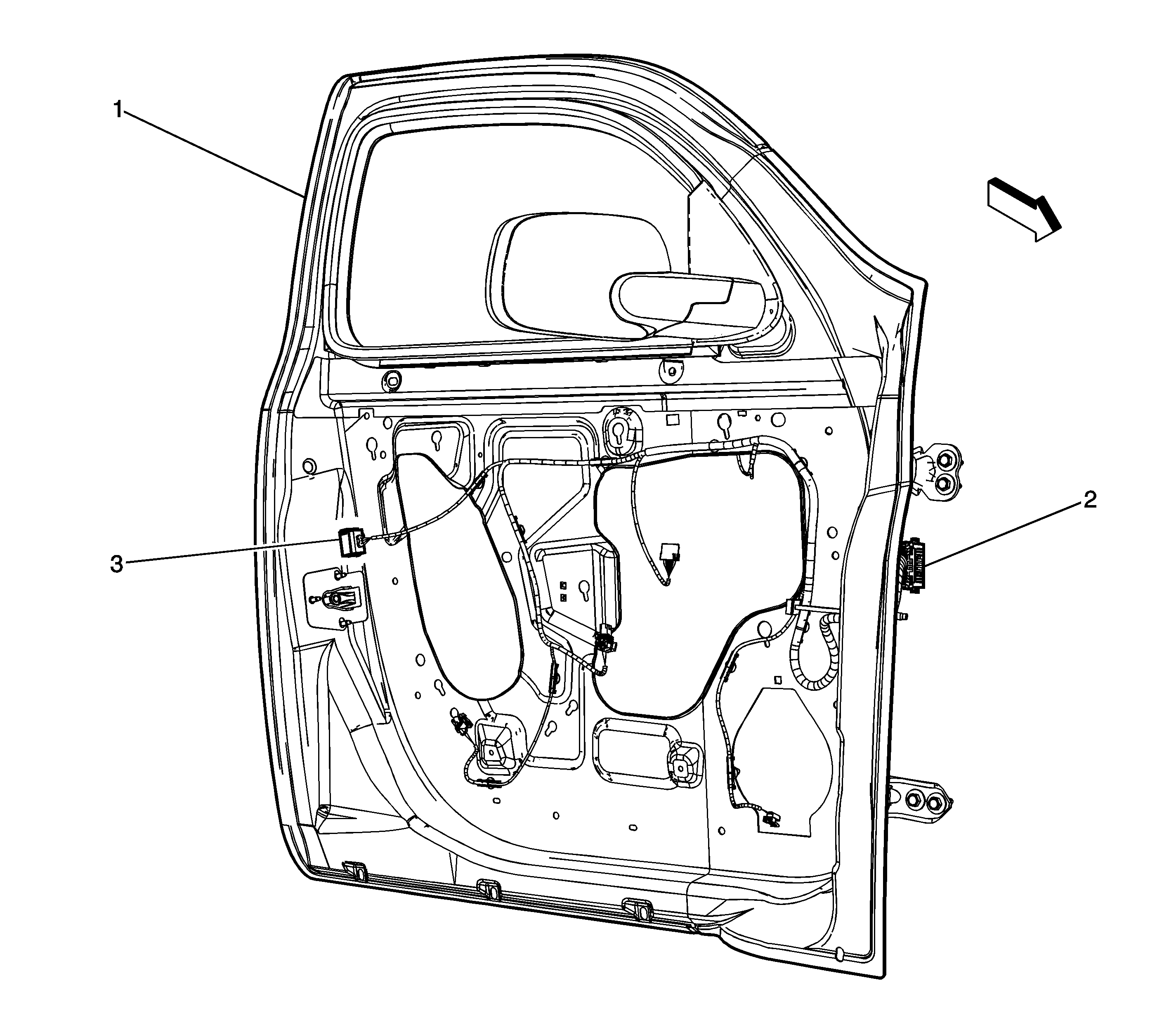 1

2

3