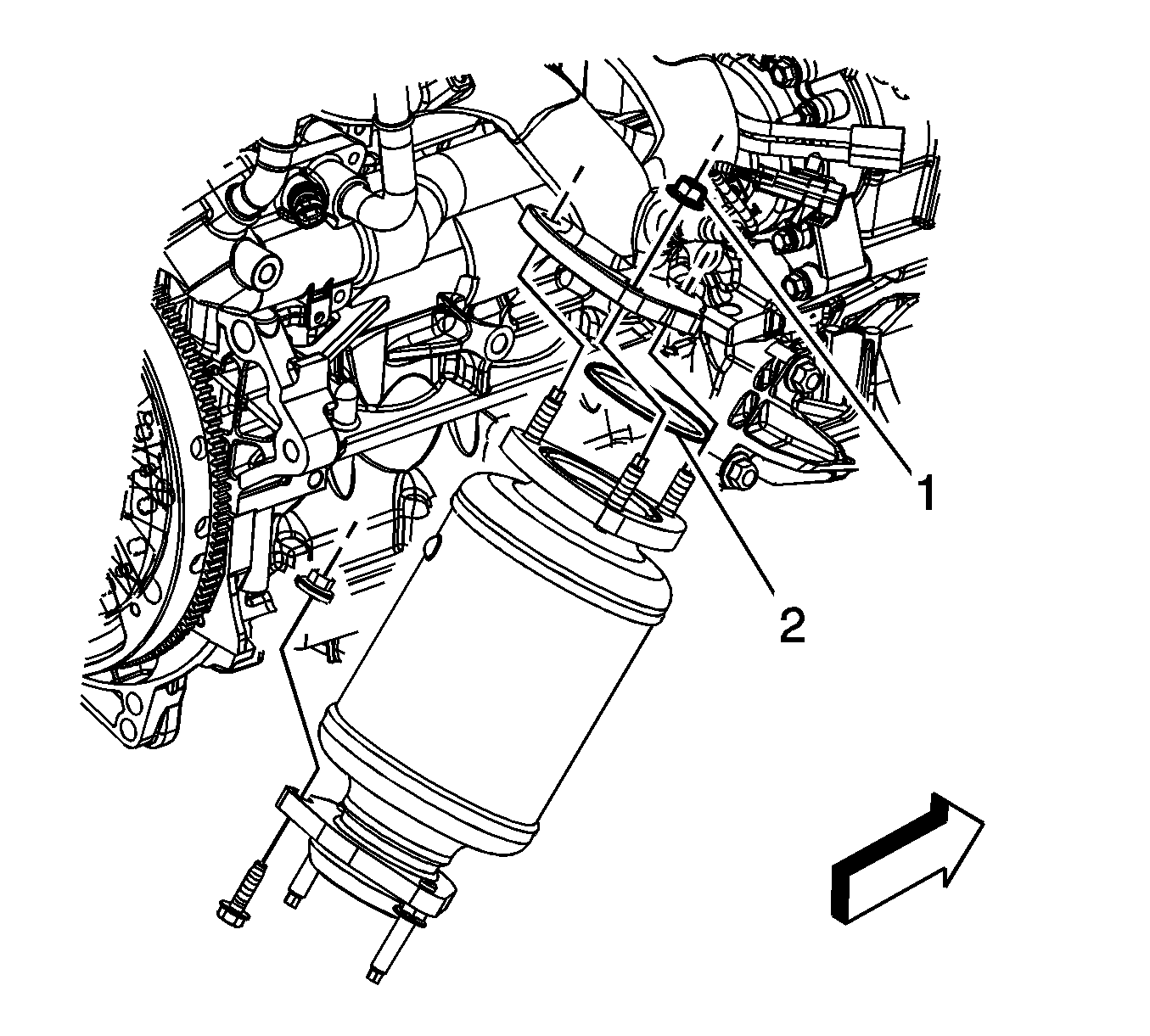 1

2