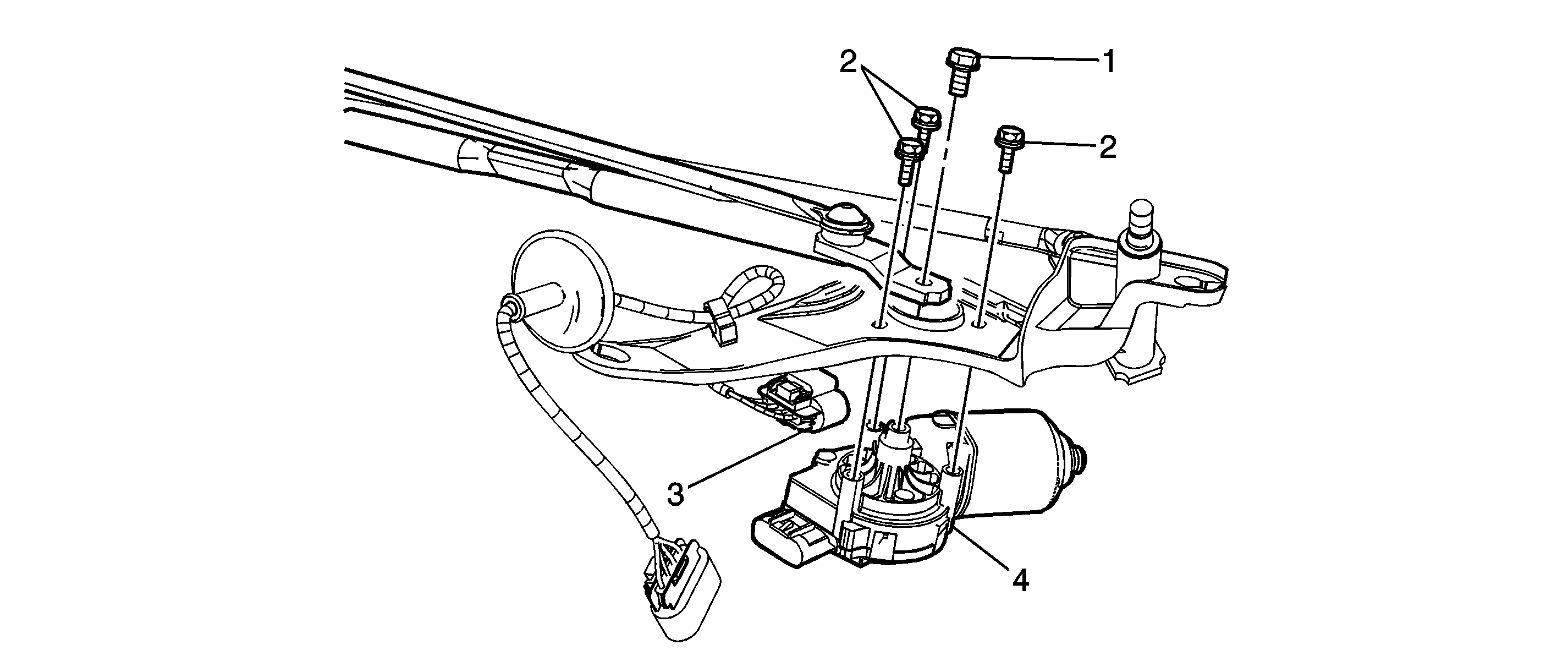 2
1
2
3
4