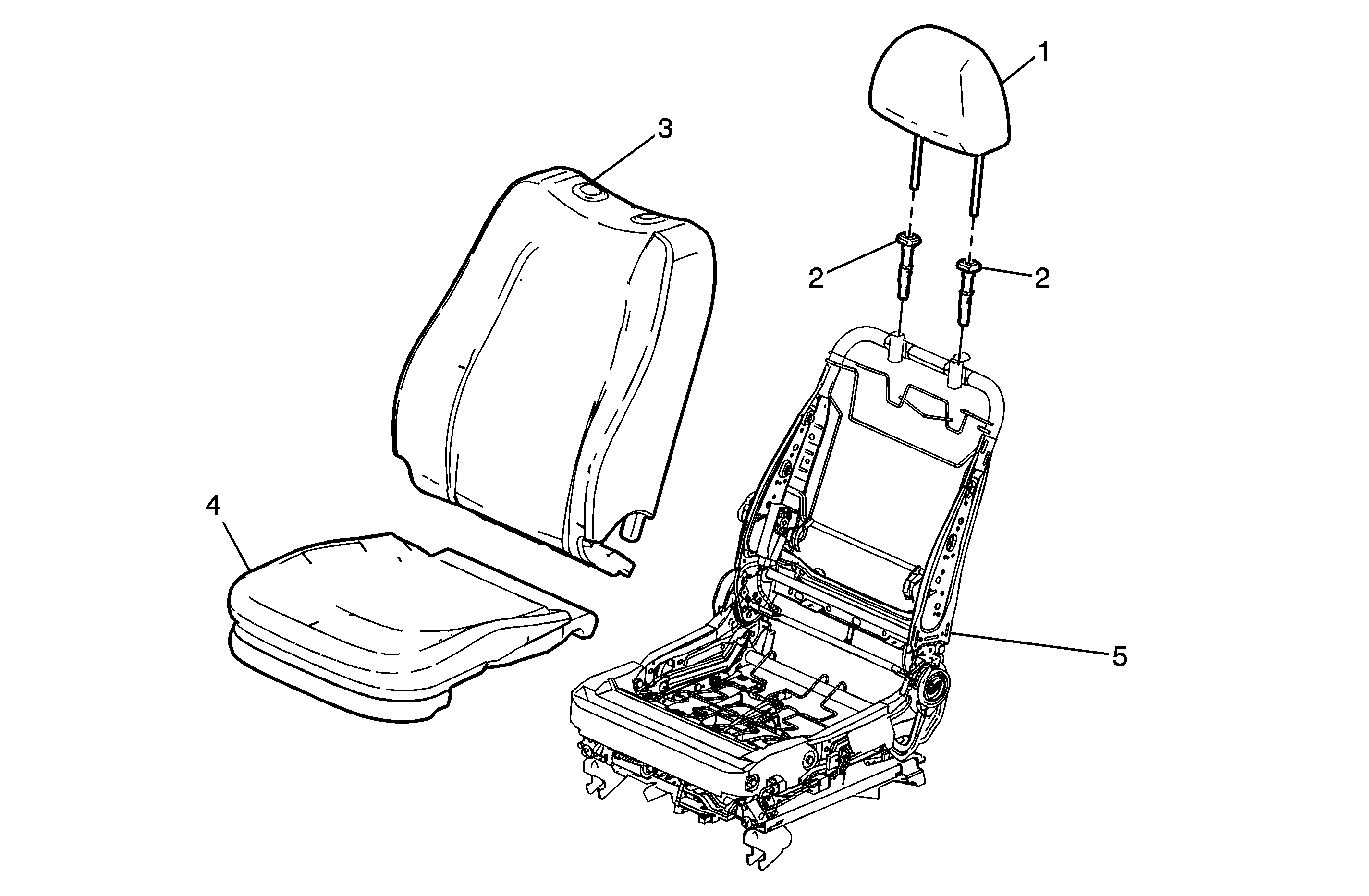 1
3
2
2
4
5