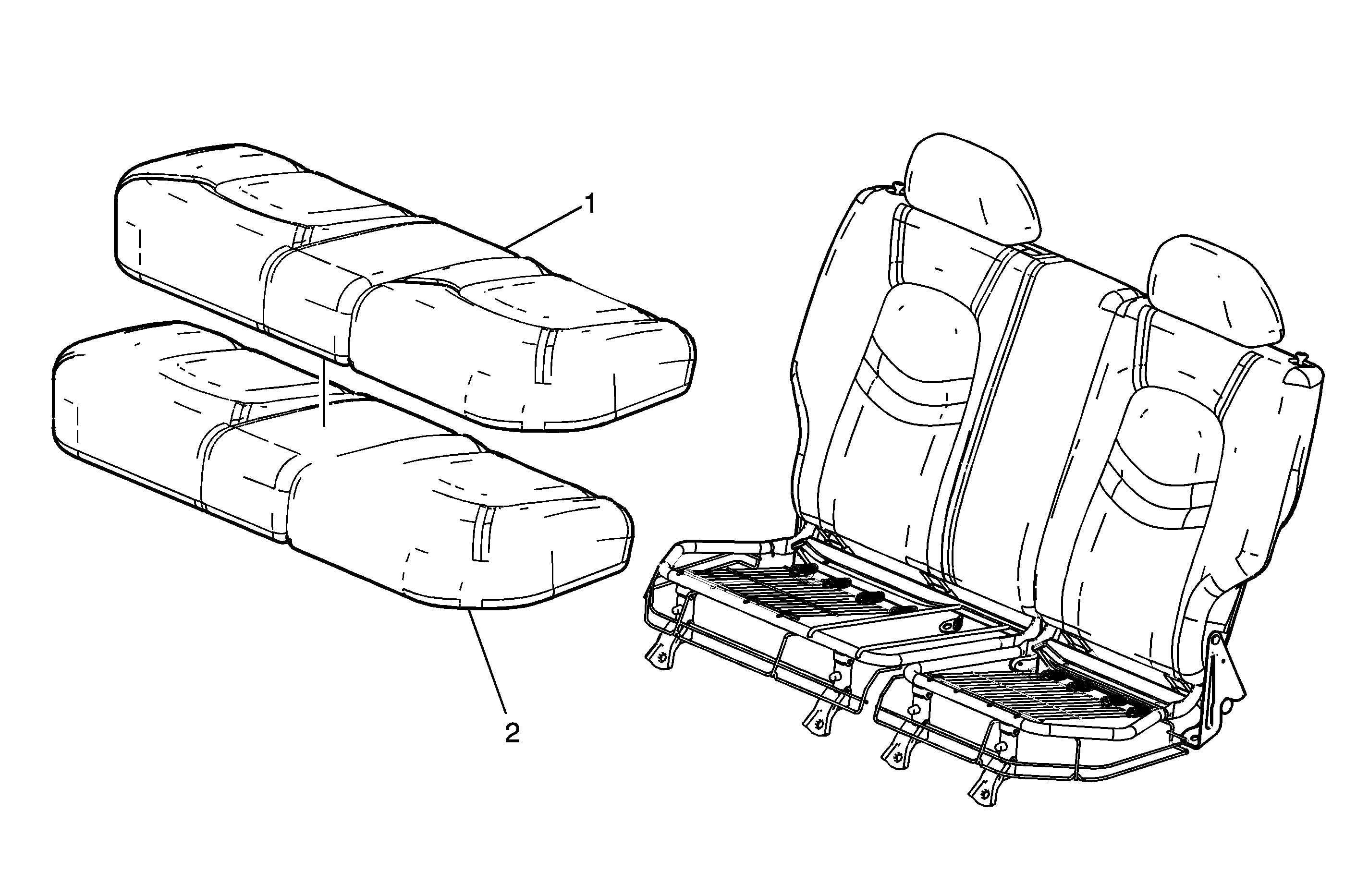 1

2