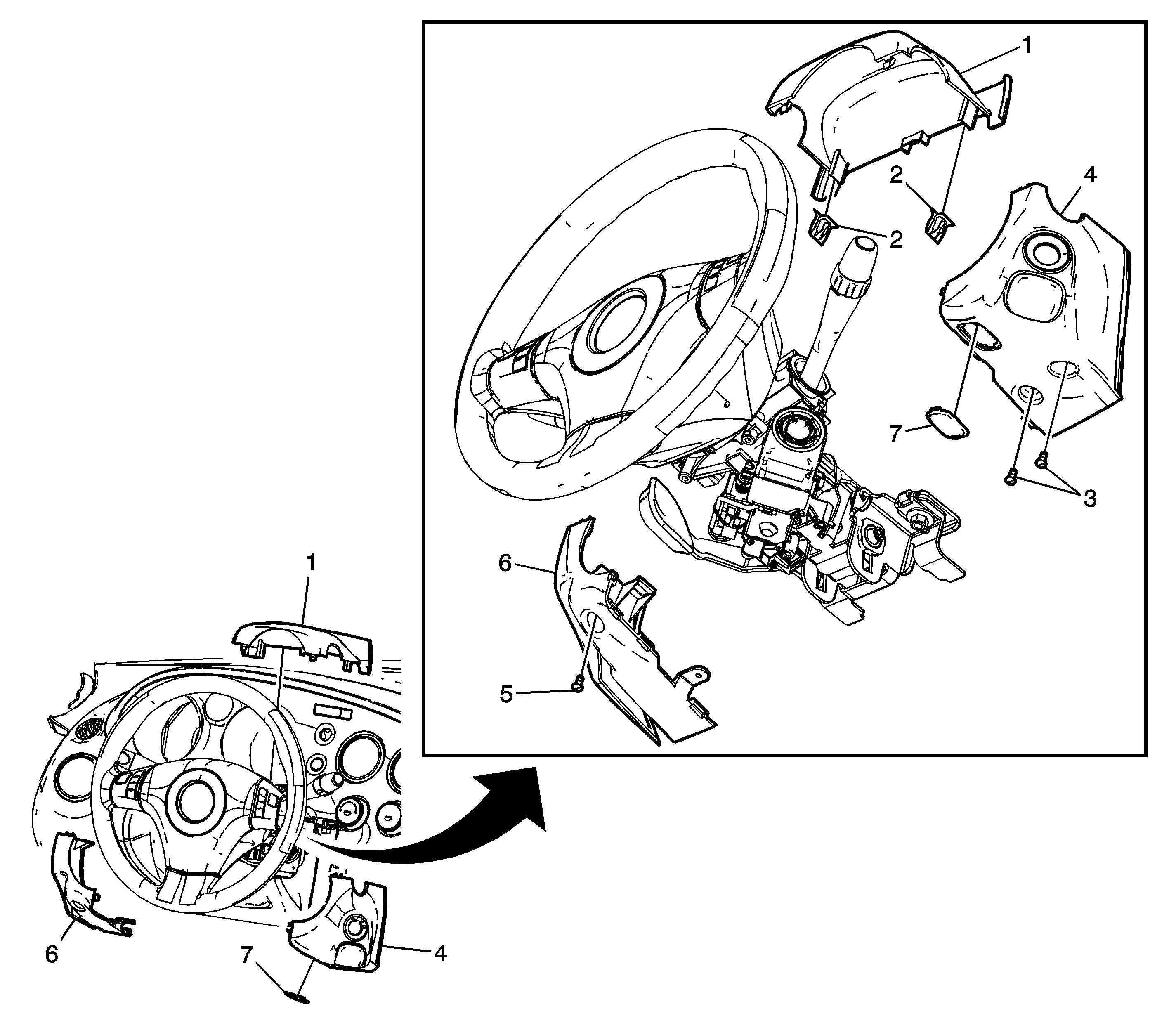 1
2
2
4
7
3
6
5
1
6
7
4