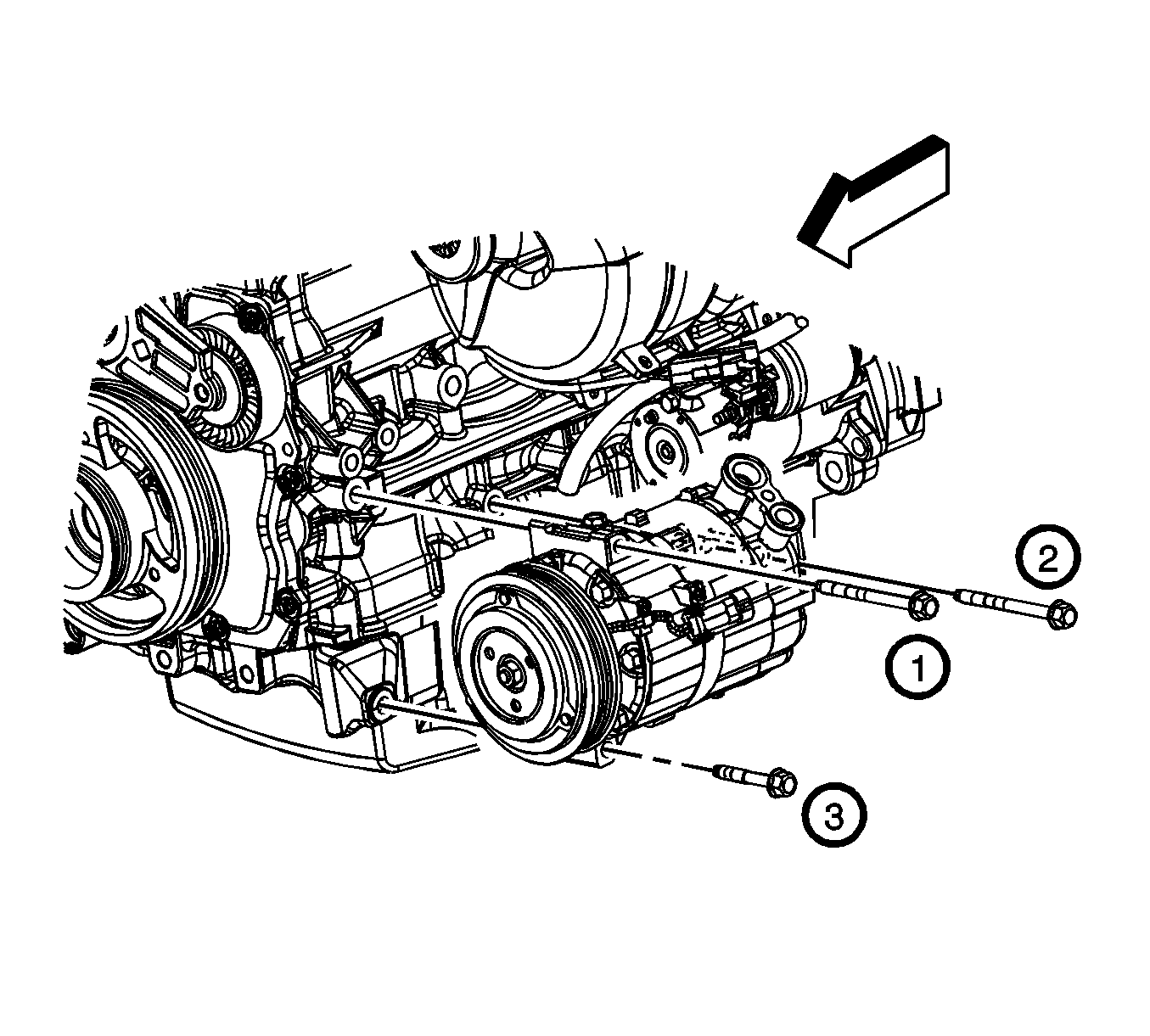 2
1
3