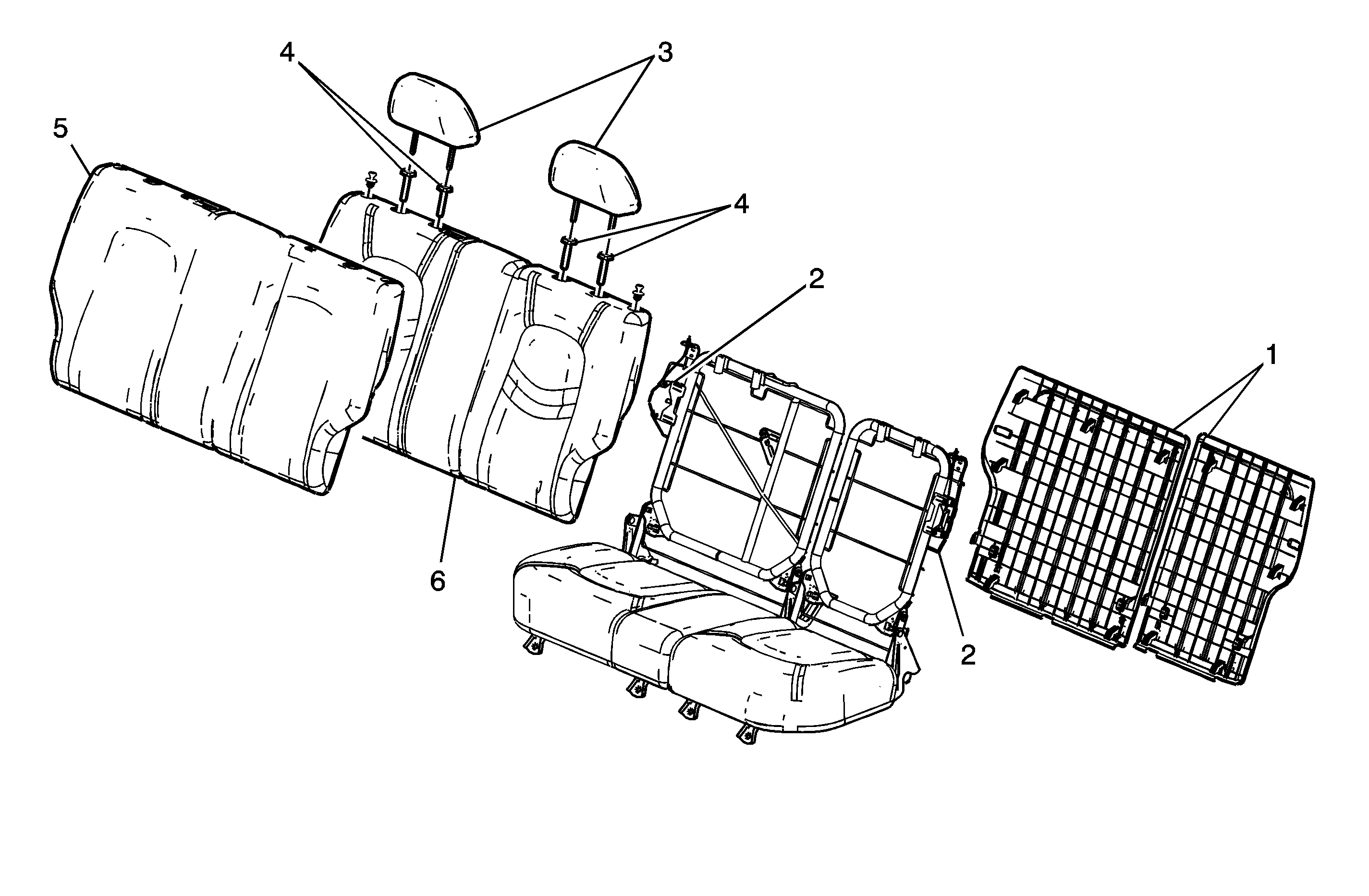 4
3
5
4
2
1
6
2