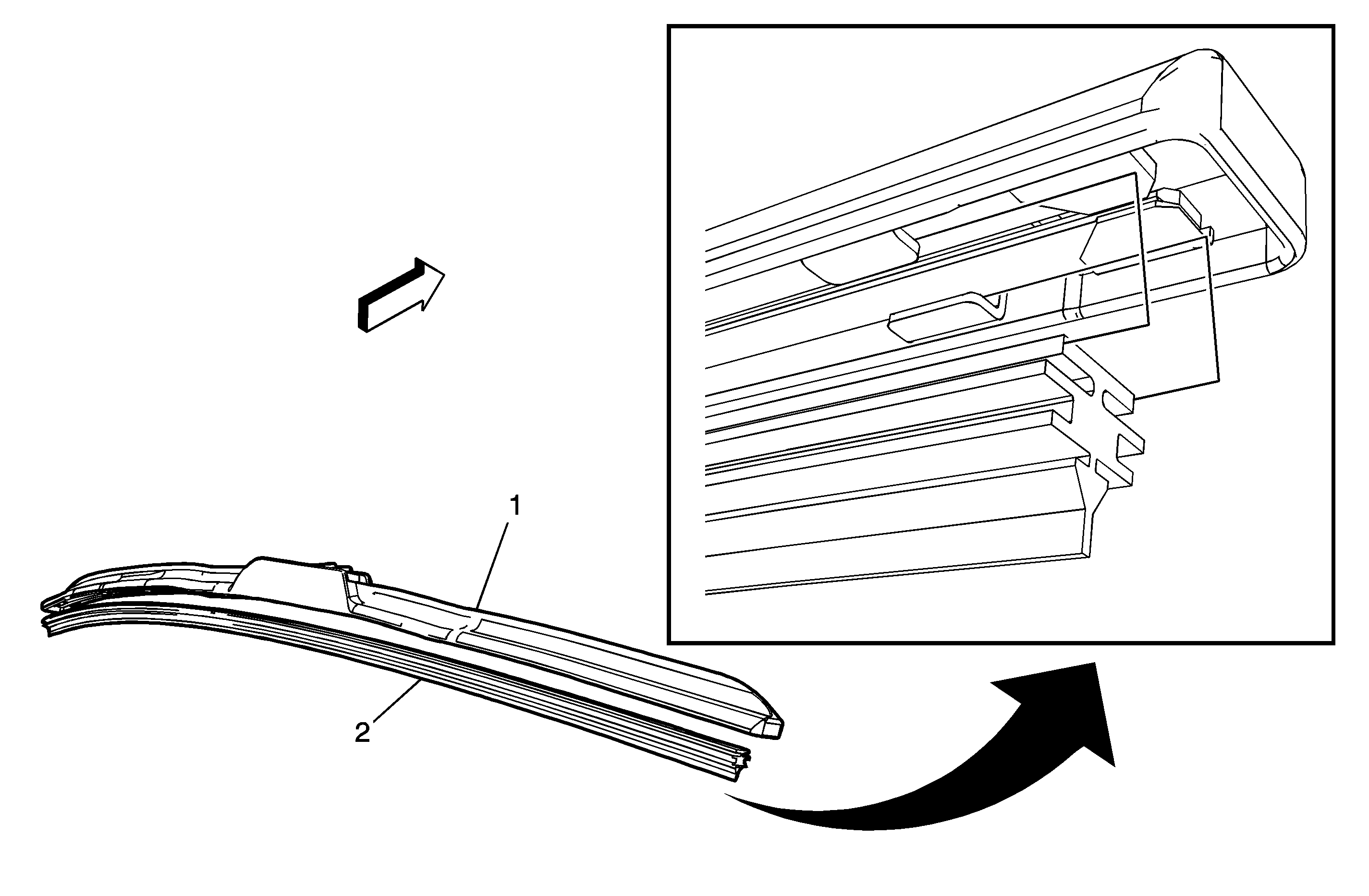 1

2