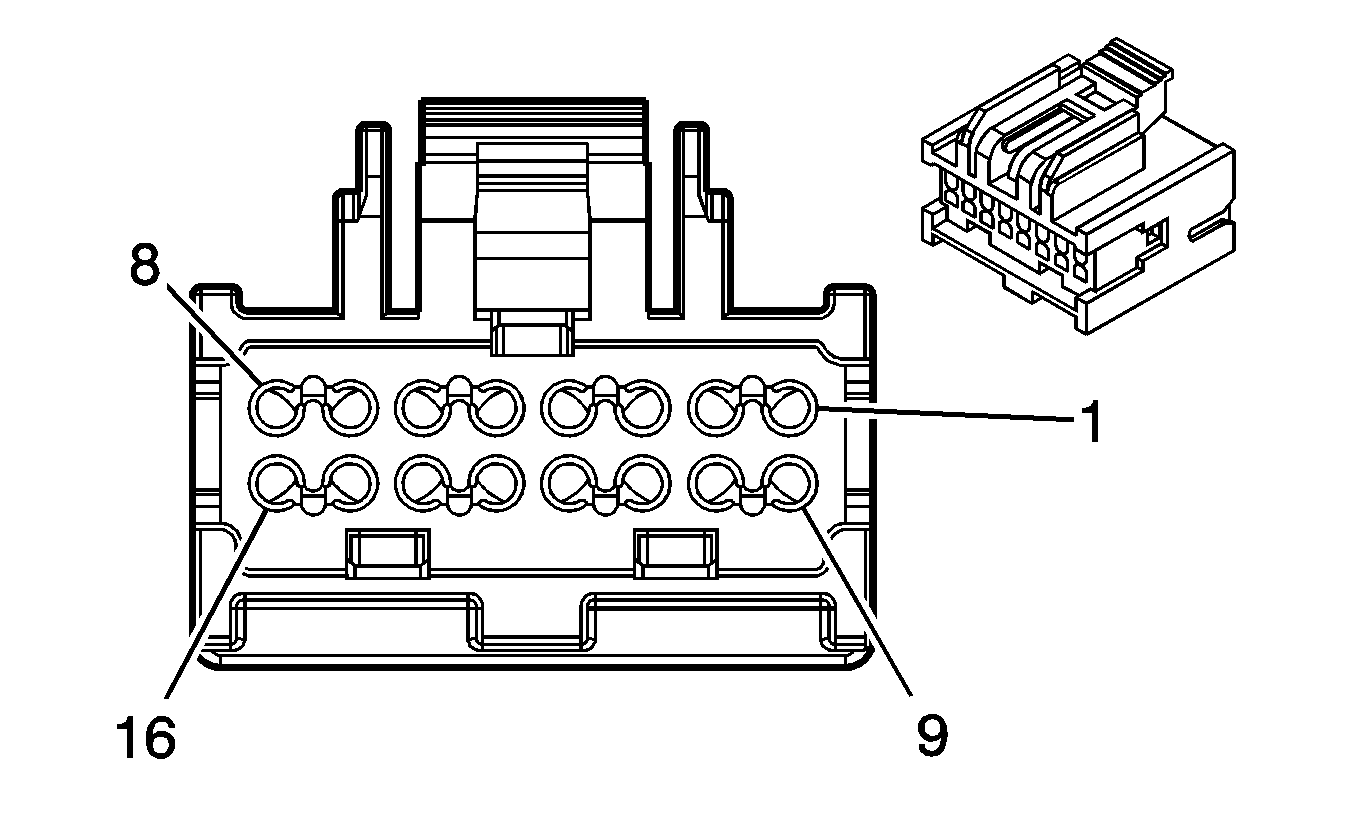 8
1
16
9