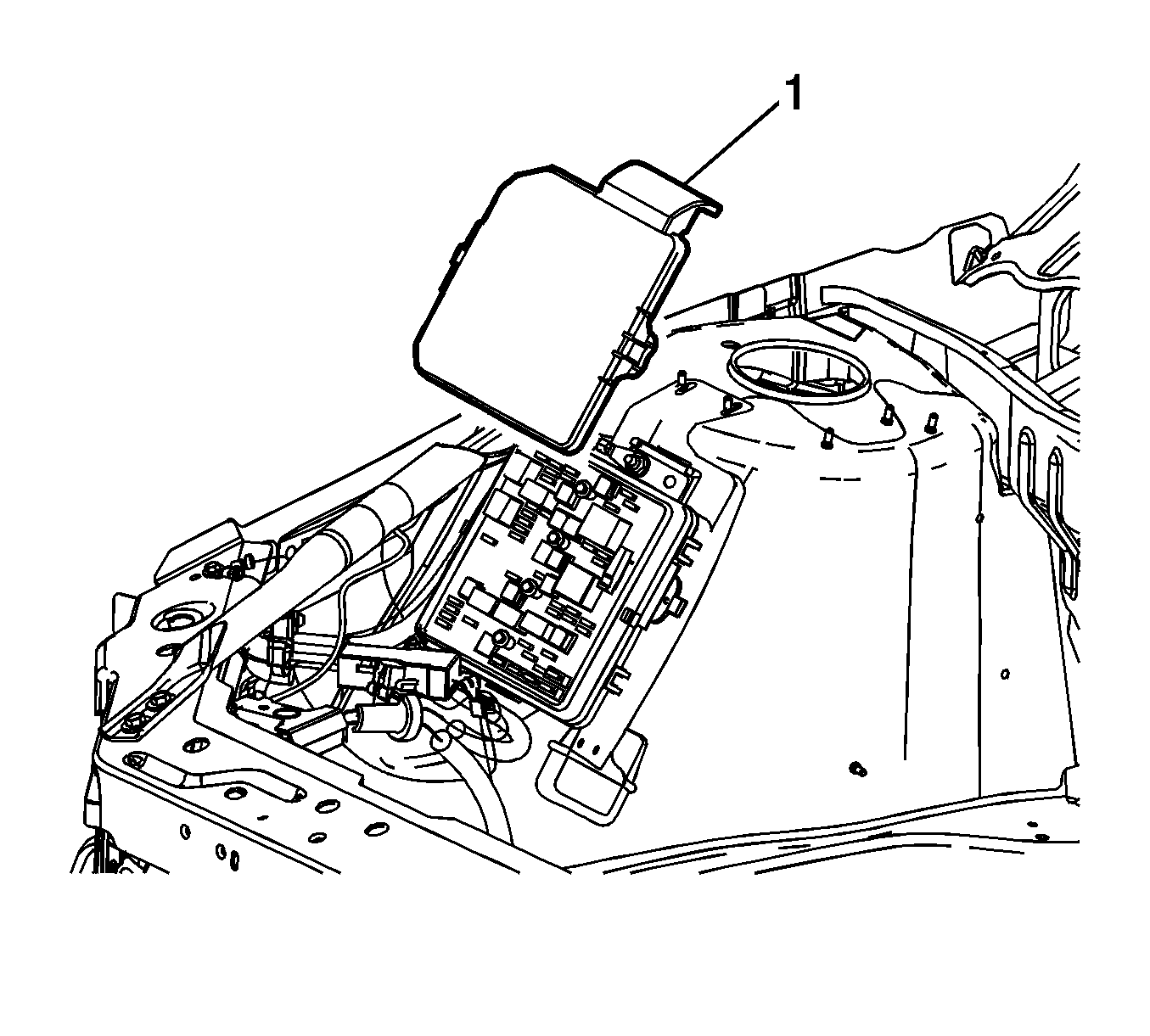 1