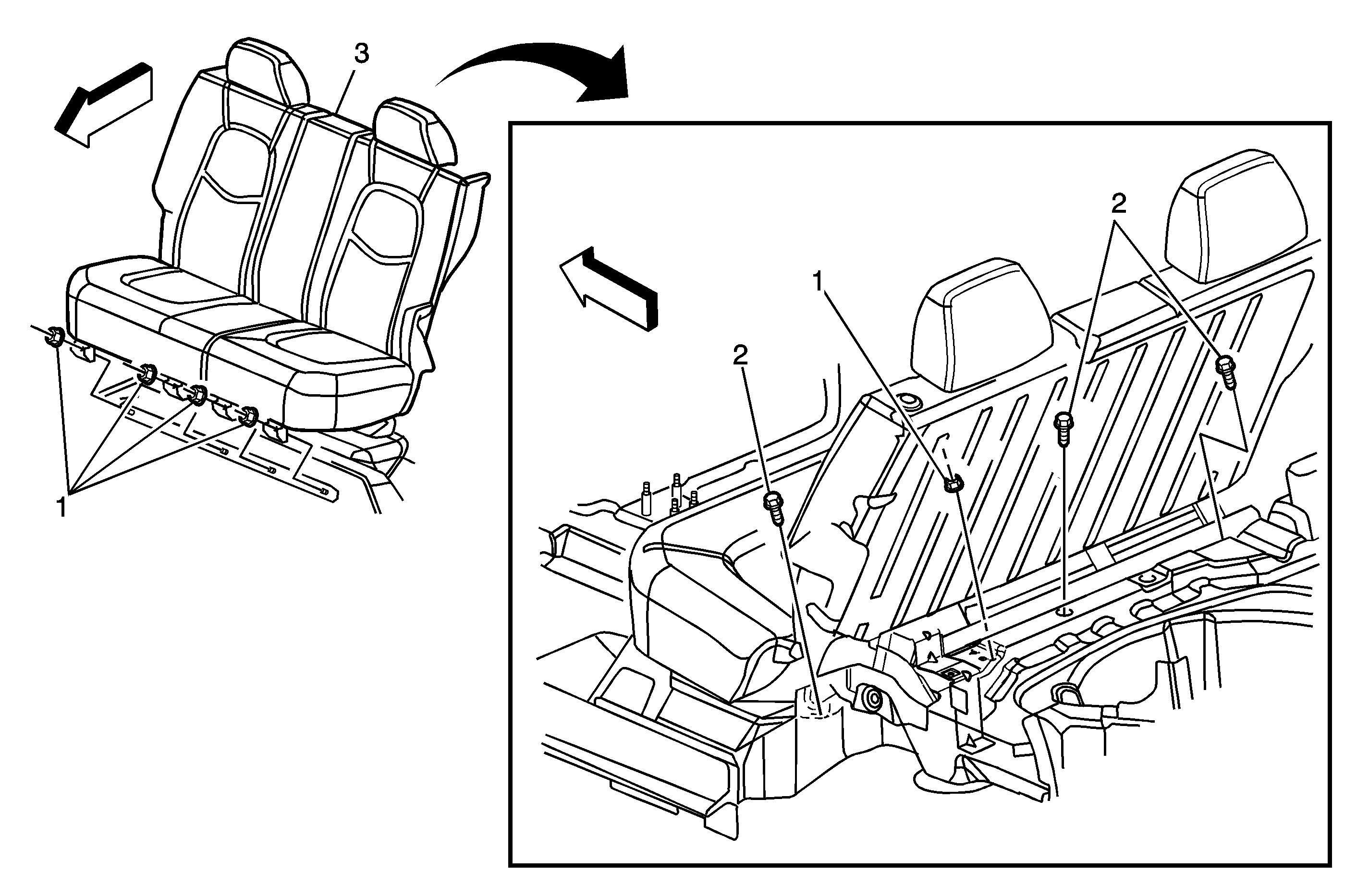 3

1

2

1

2