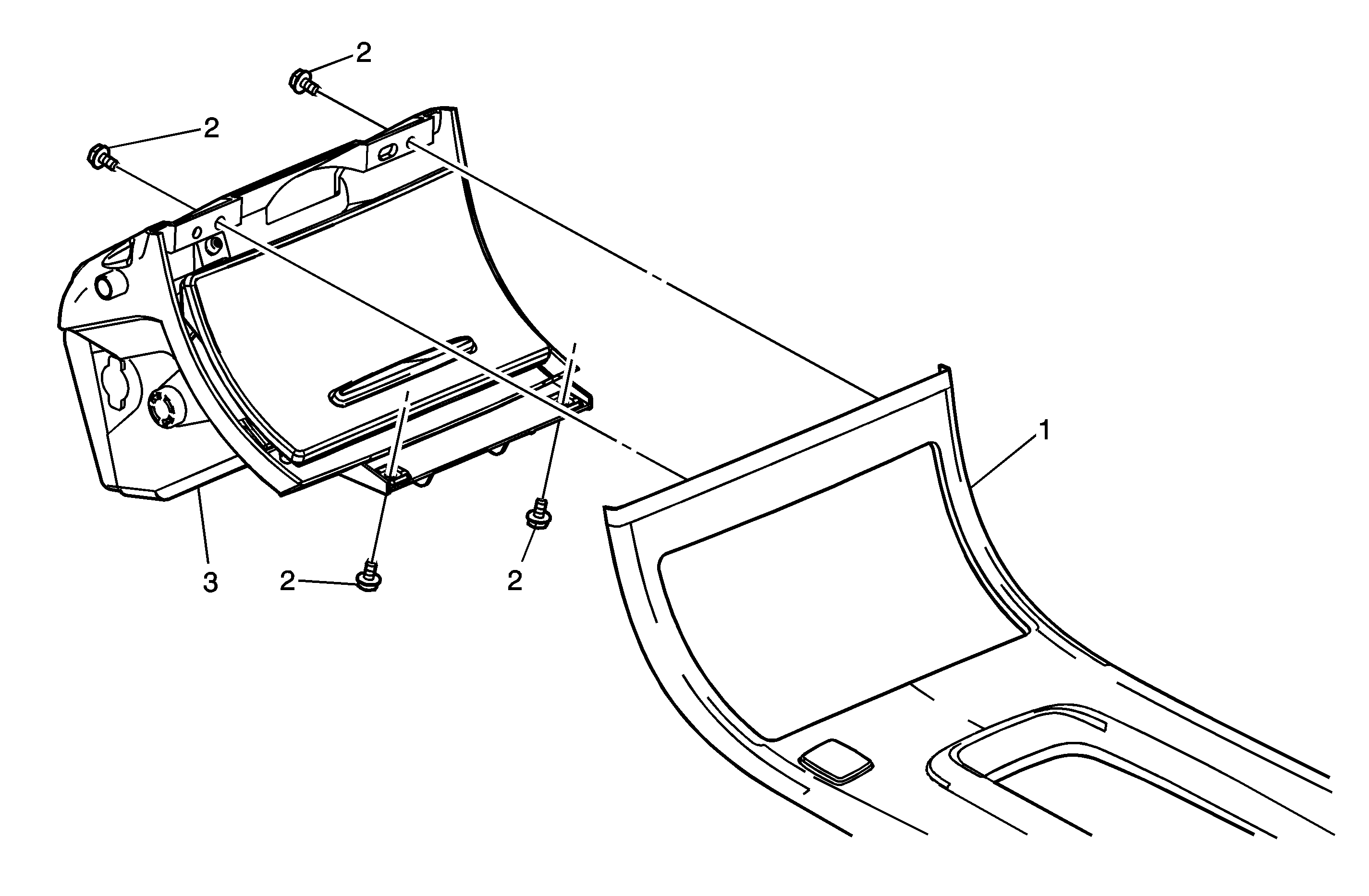 2
2
1
3
2
2