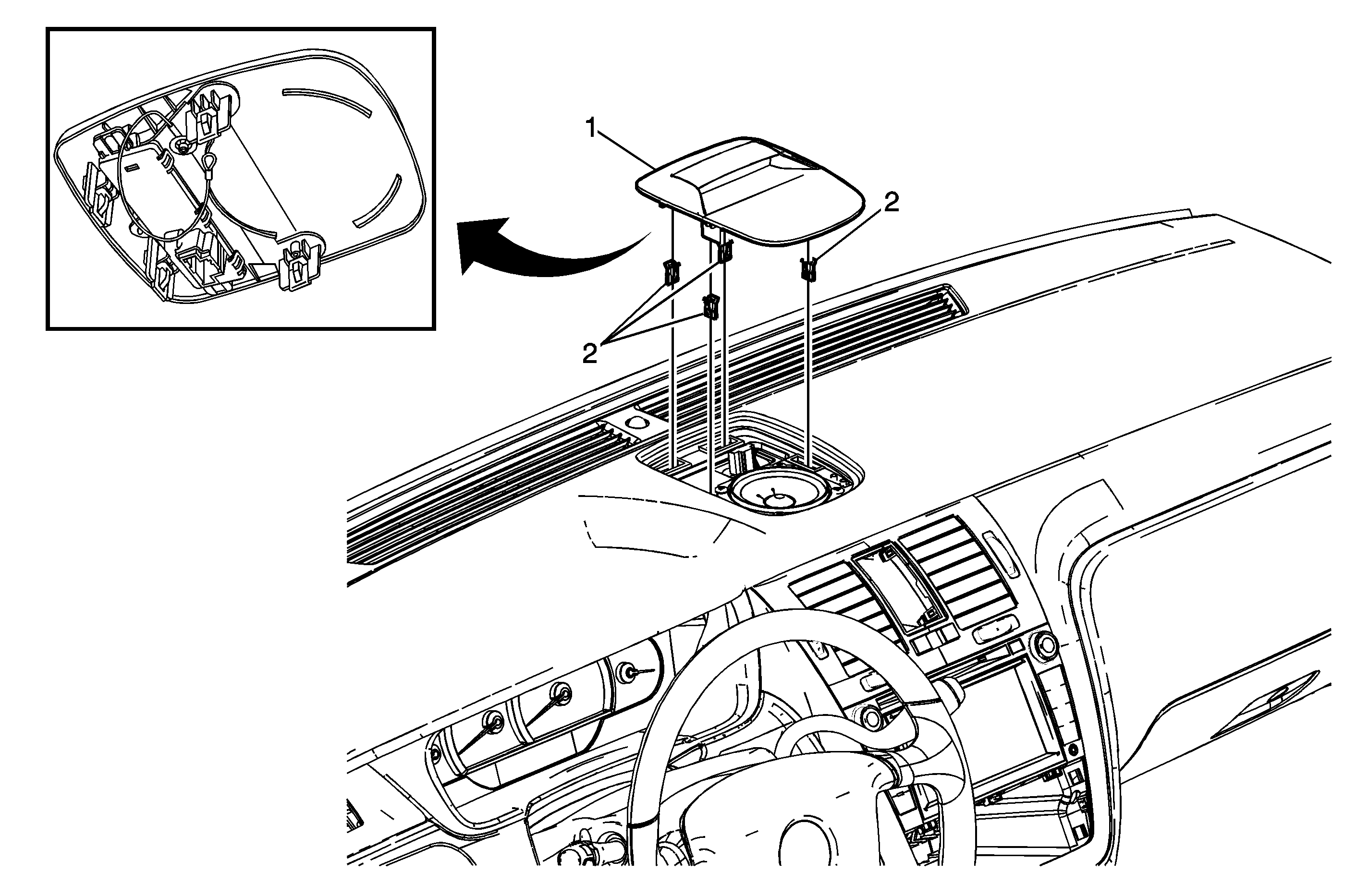 1

2

2