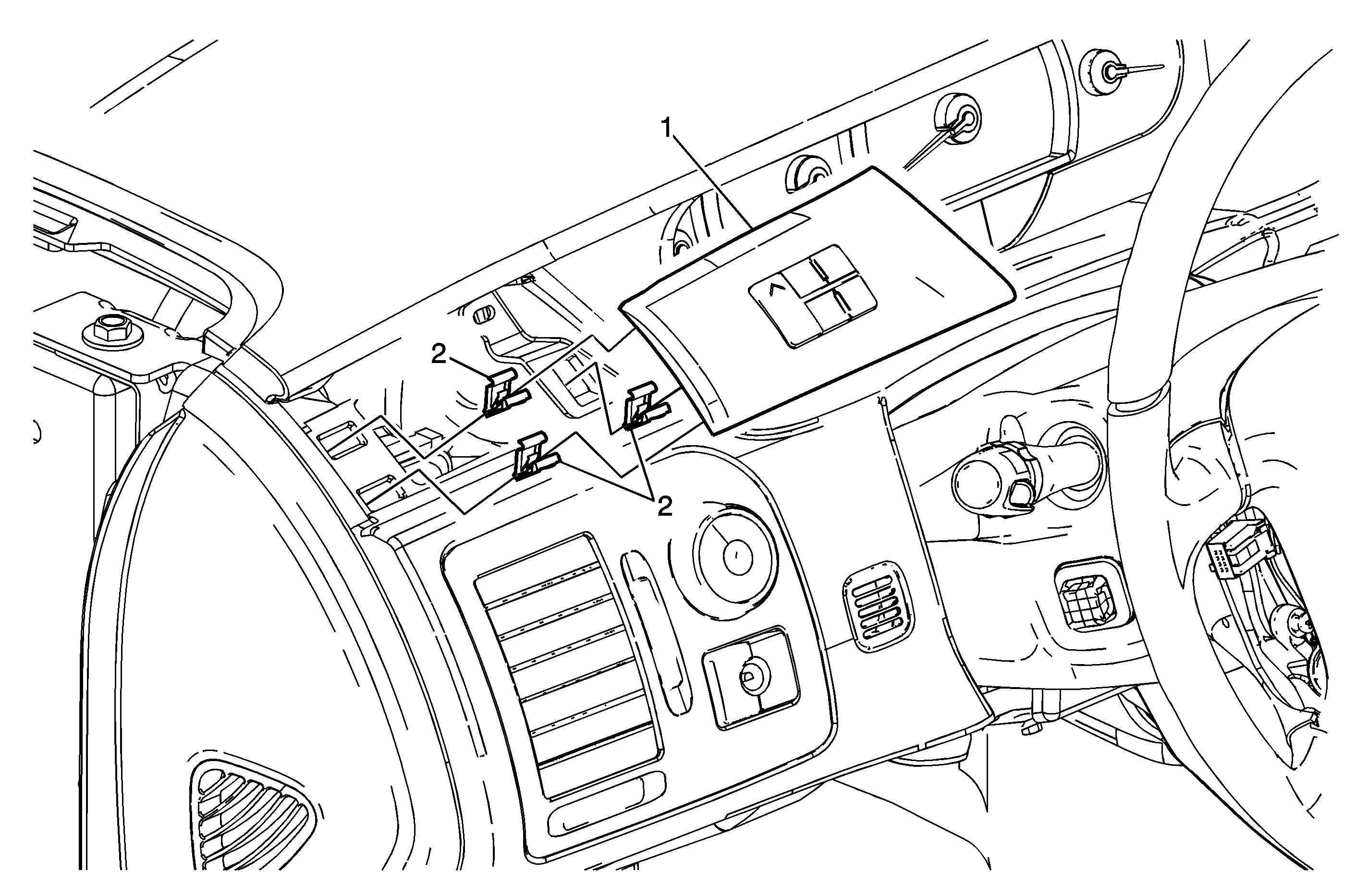 1
2
2