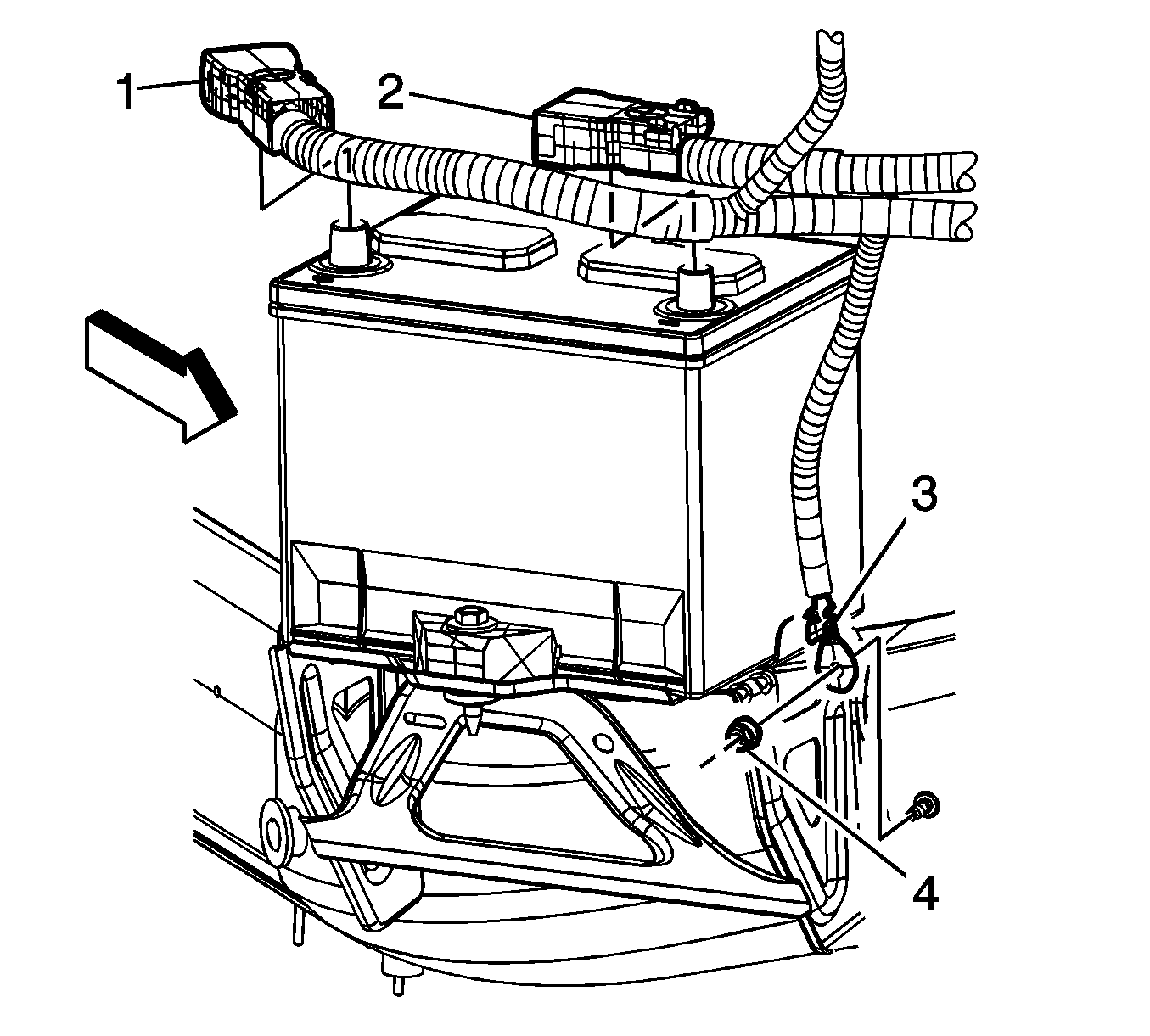 1
2
3
4