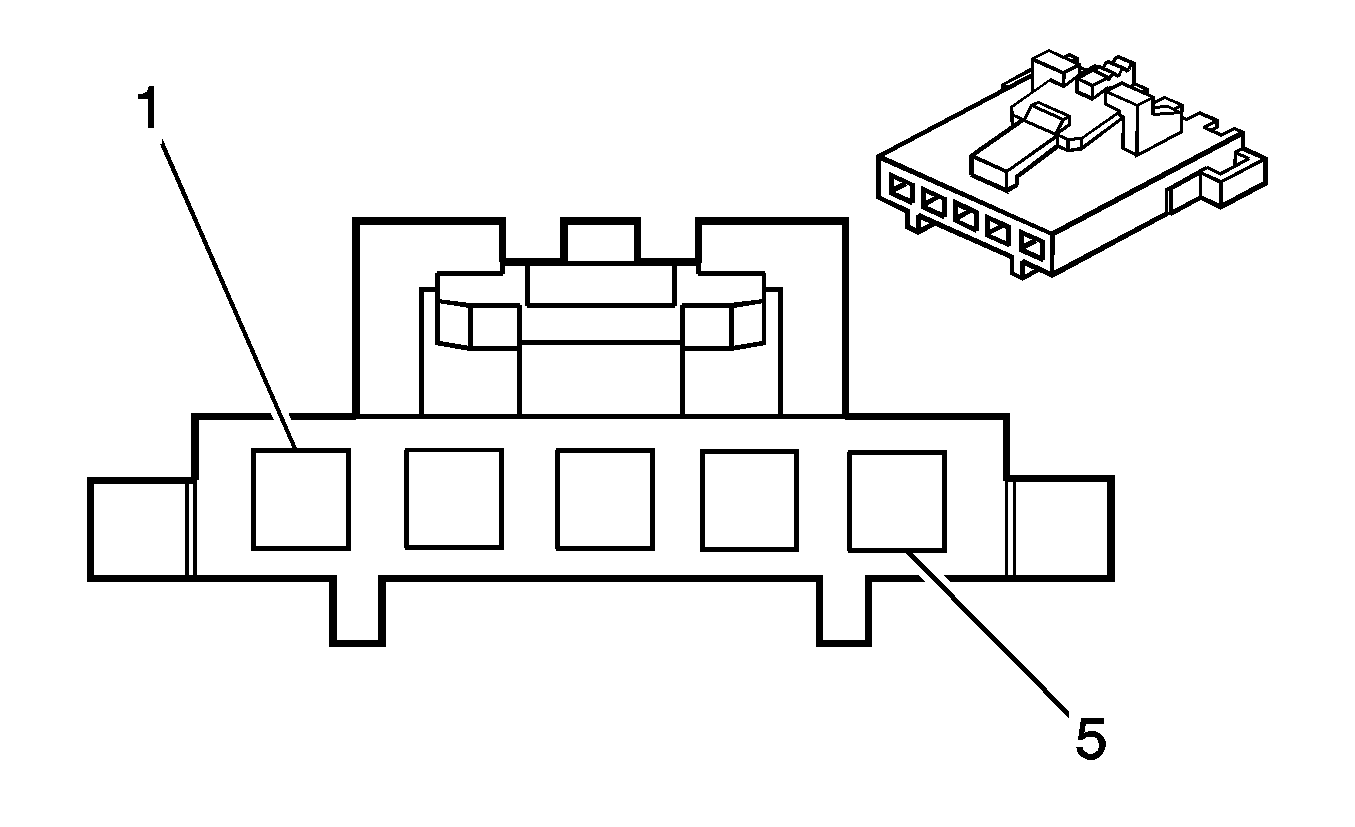 1

5