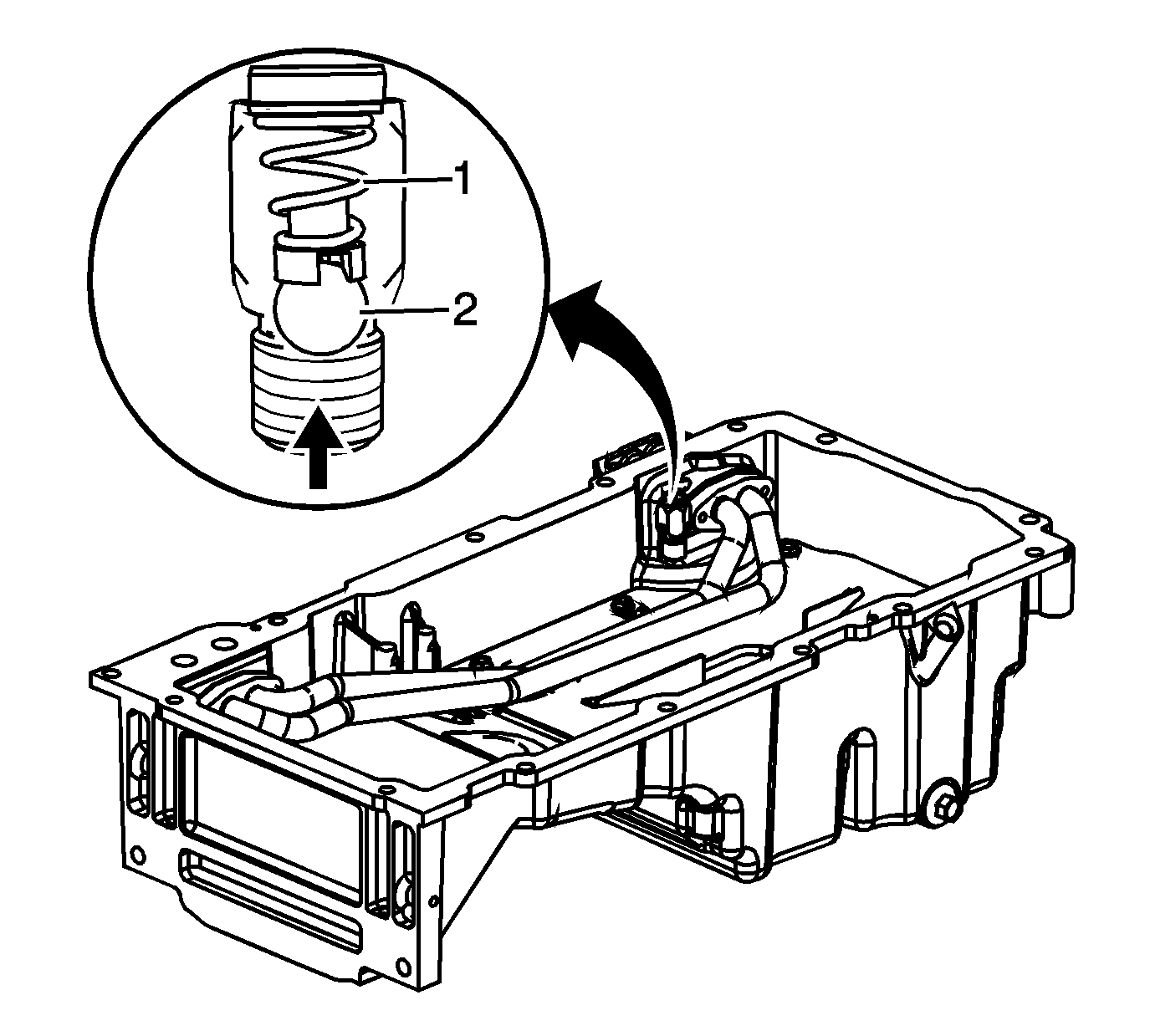 1
2