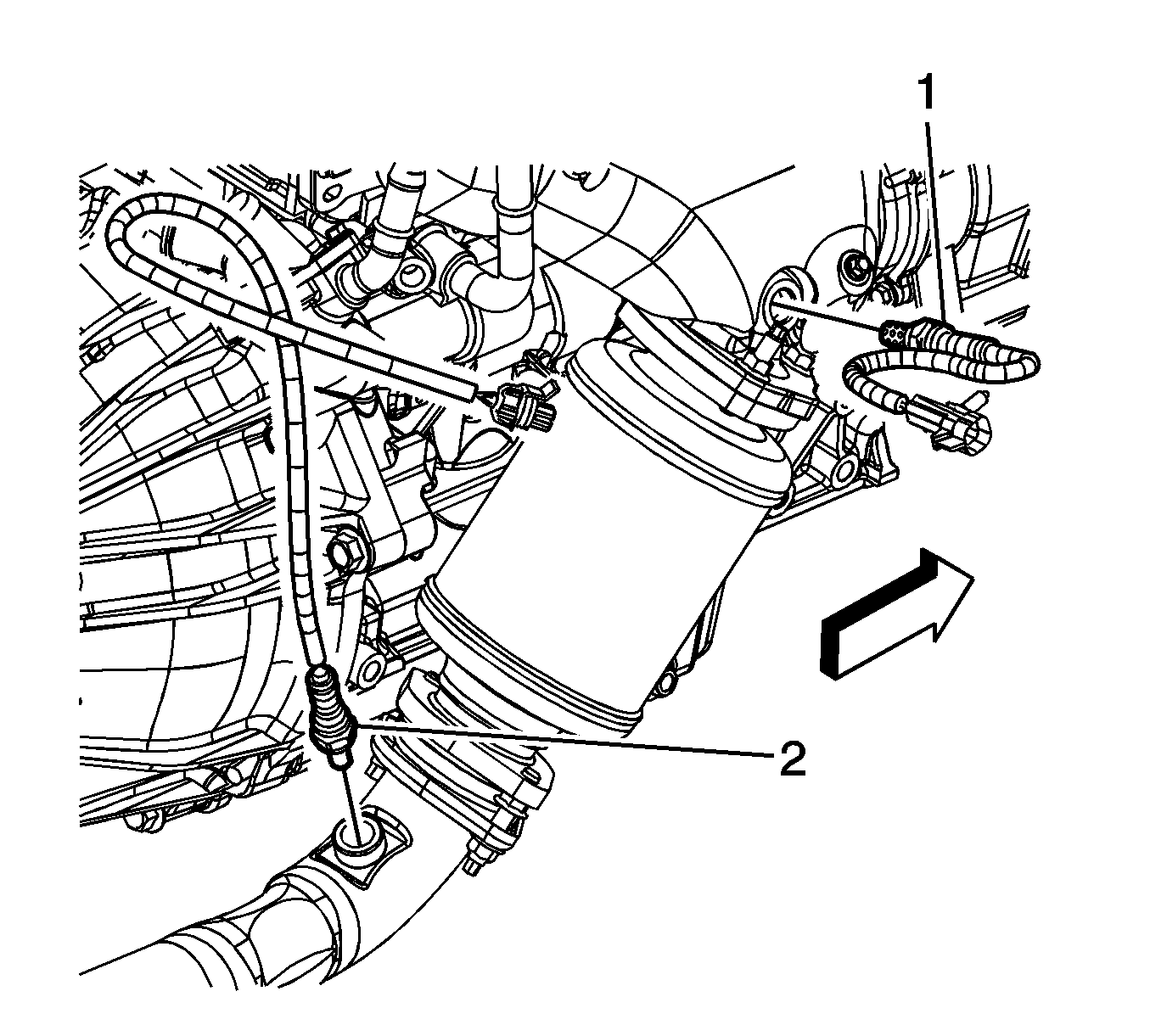 1

2