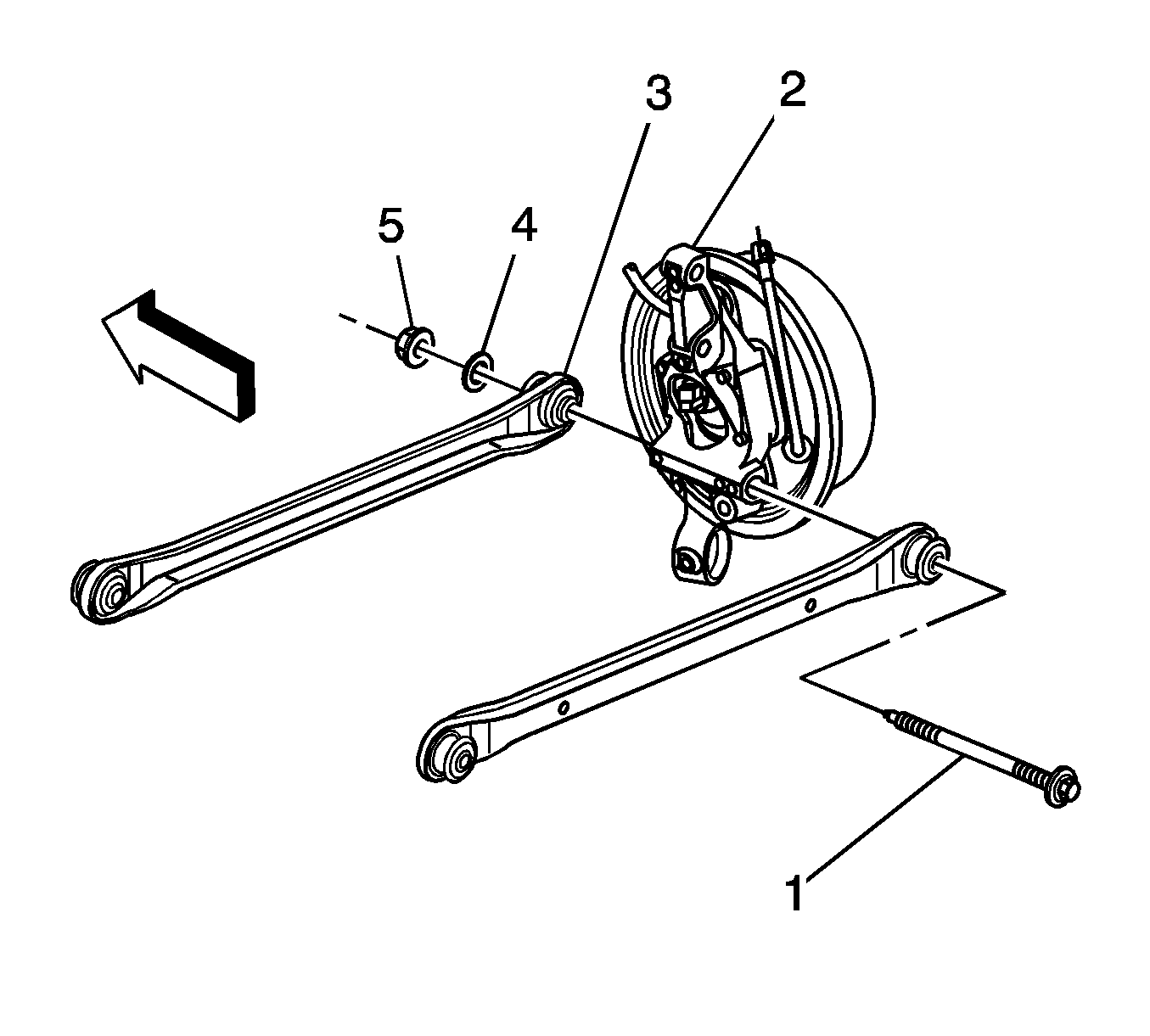 3
2
5
4
1