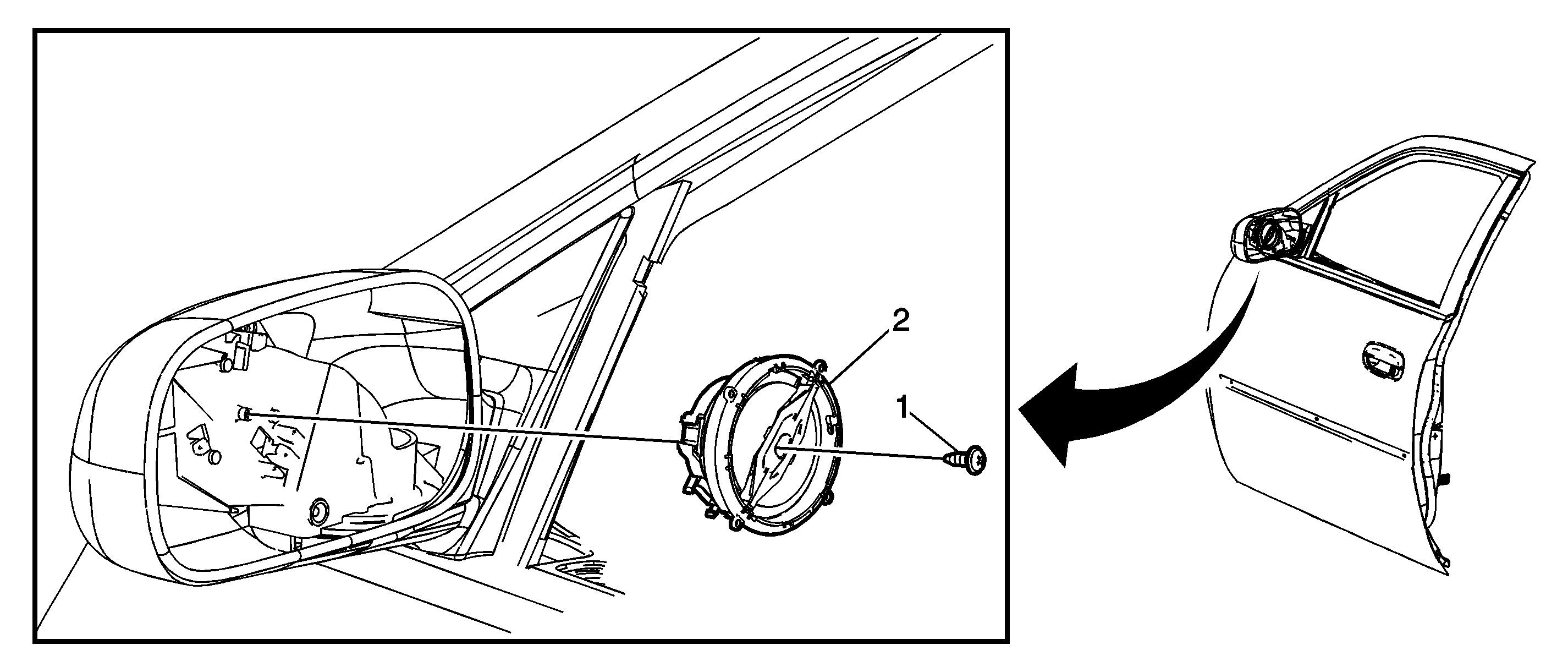 2
1