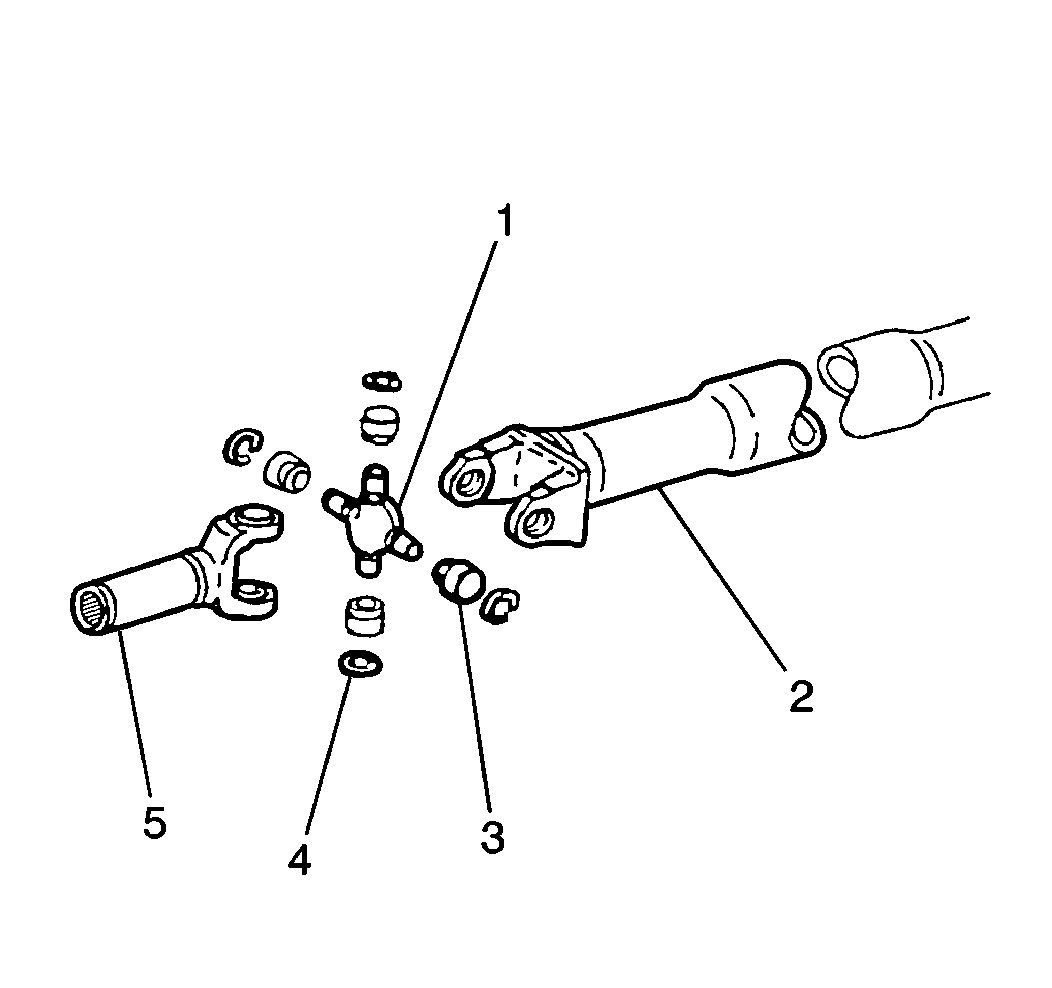 1
2
5
4
3