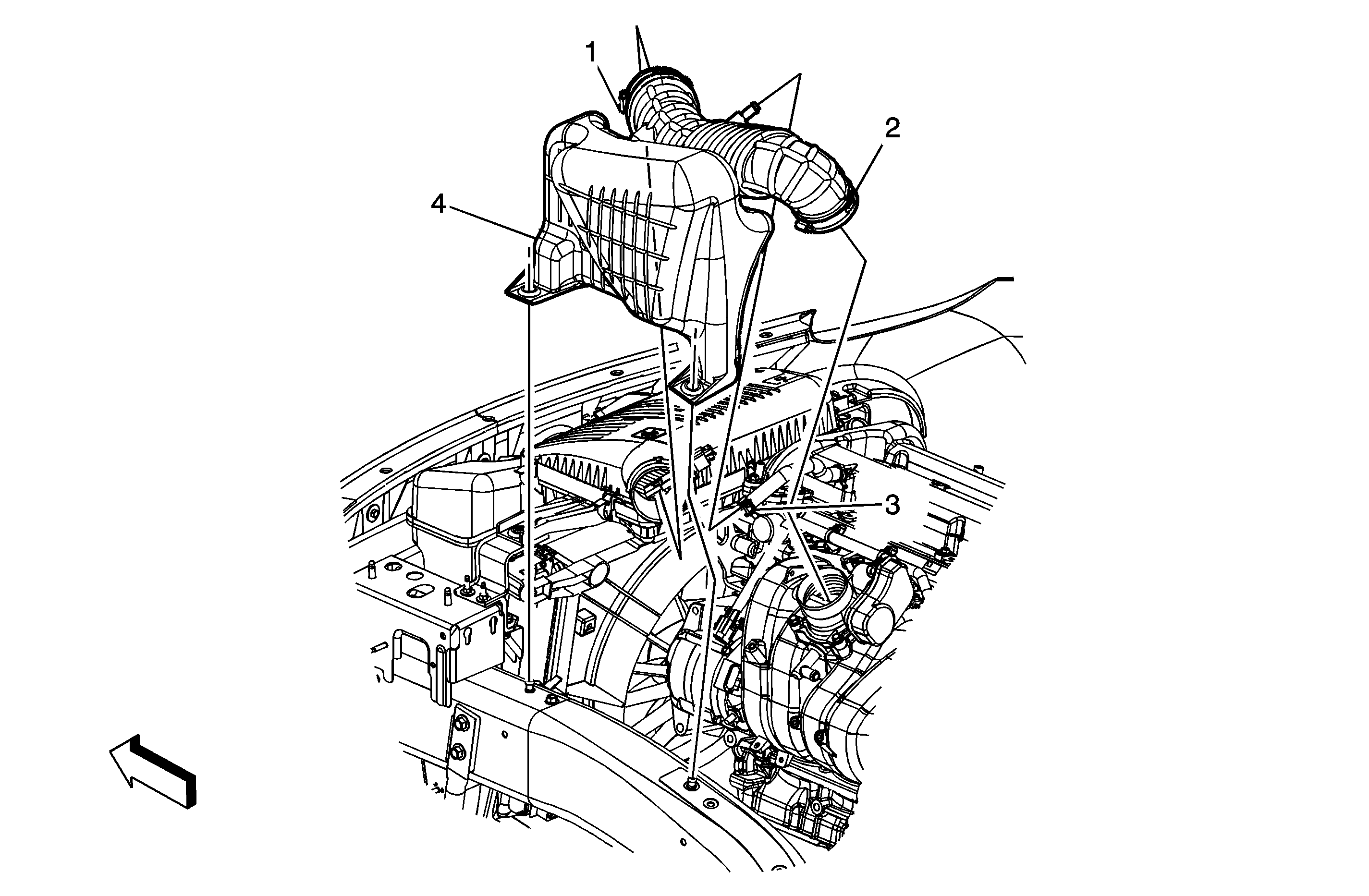 1
2
4
3