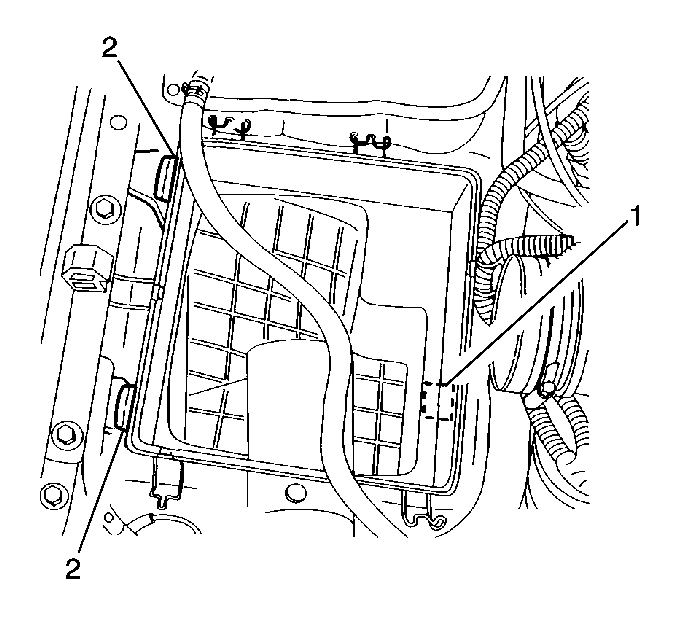 2
1
2