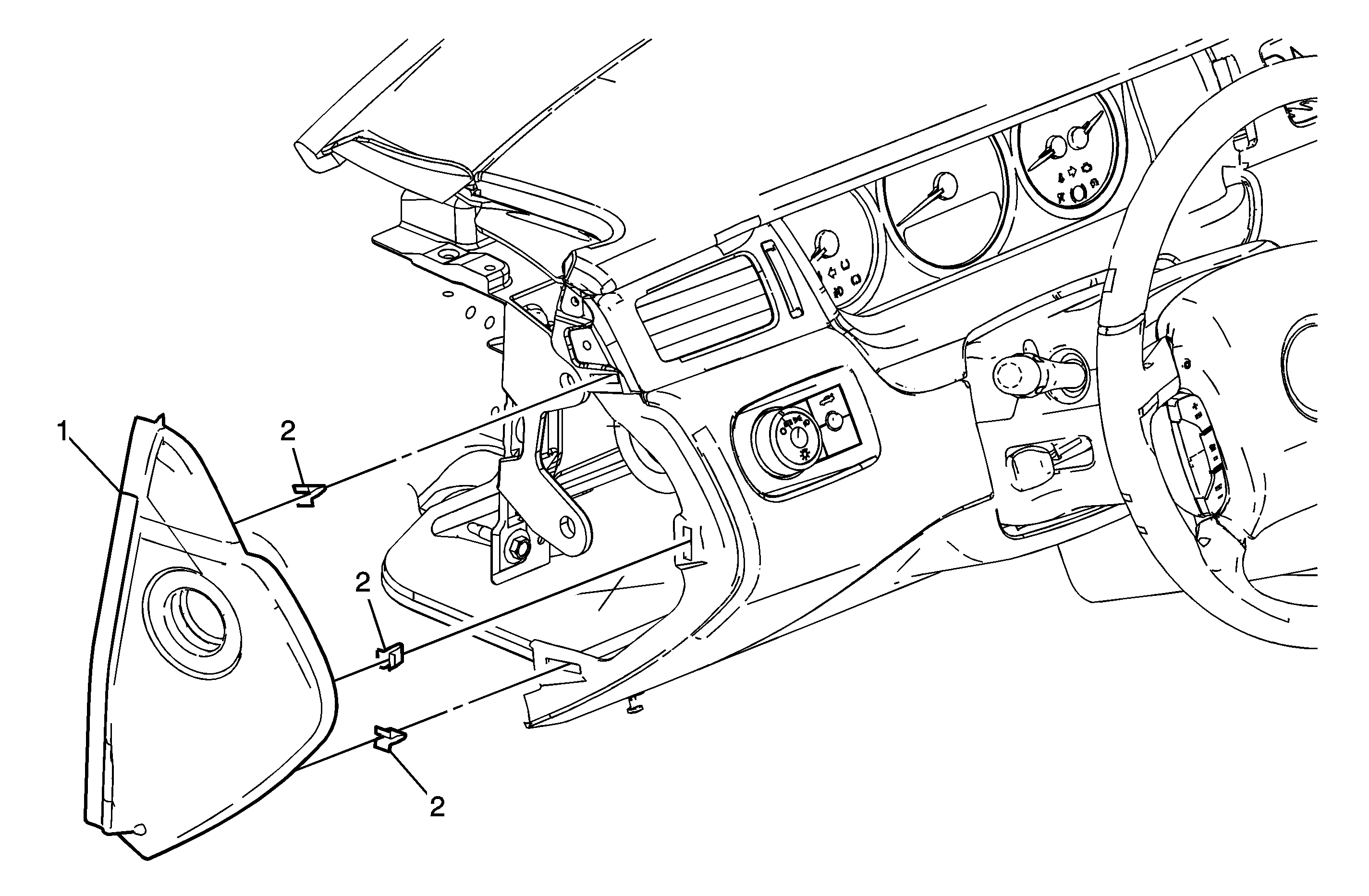 1

2

2

2