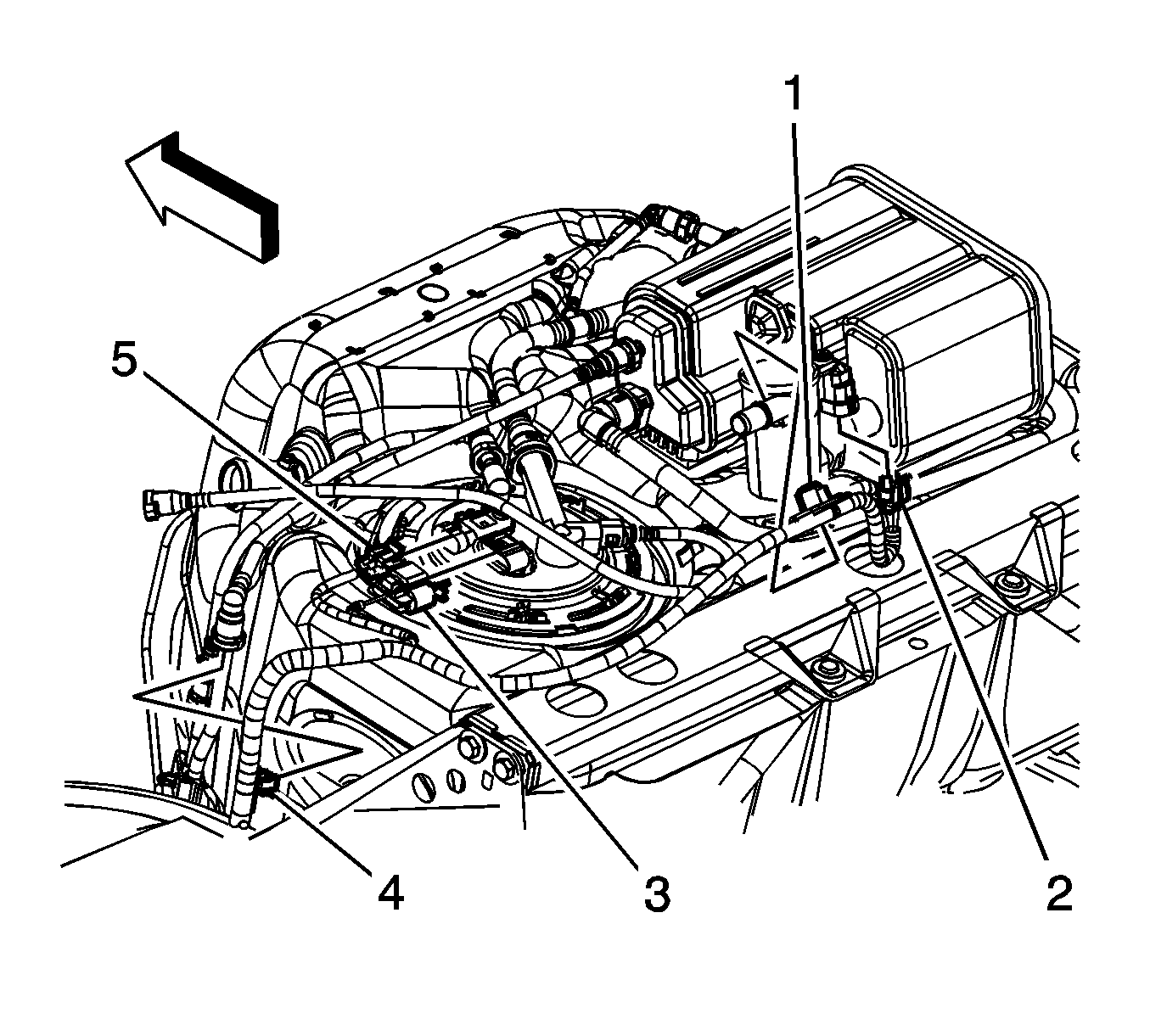 1
5
4
3
2