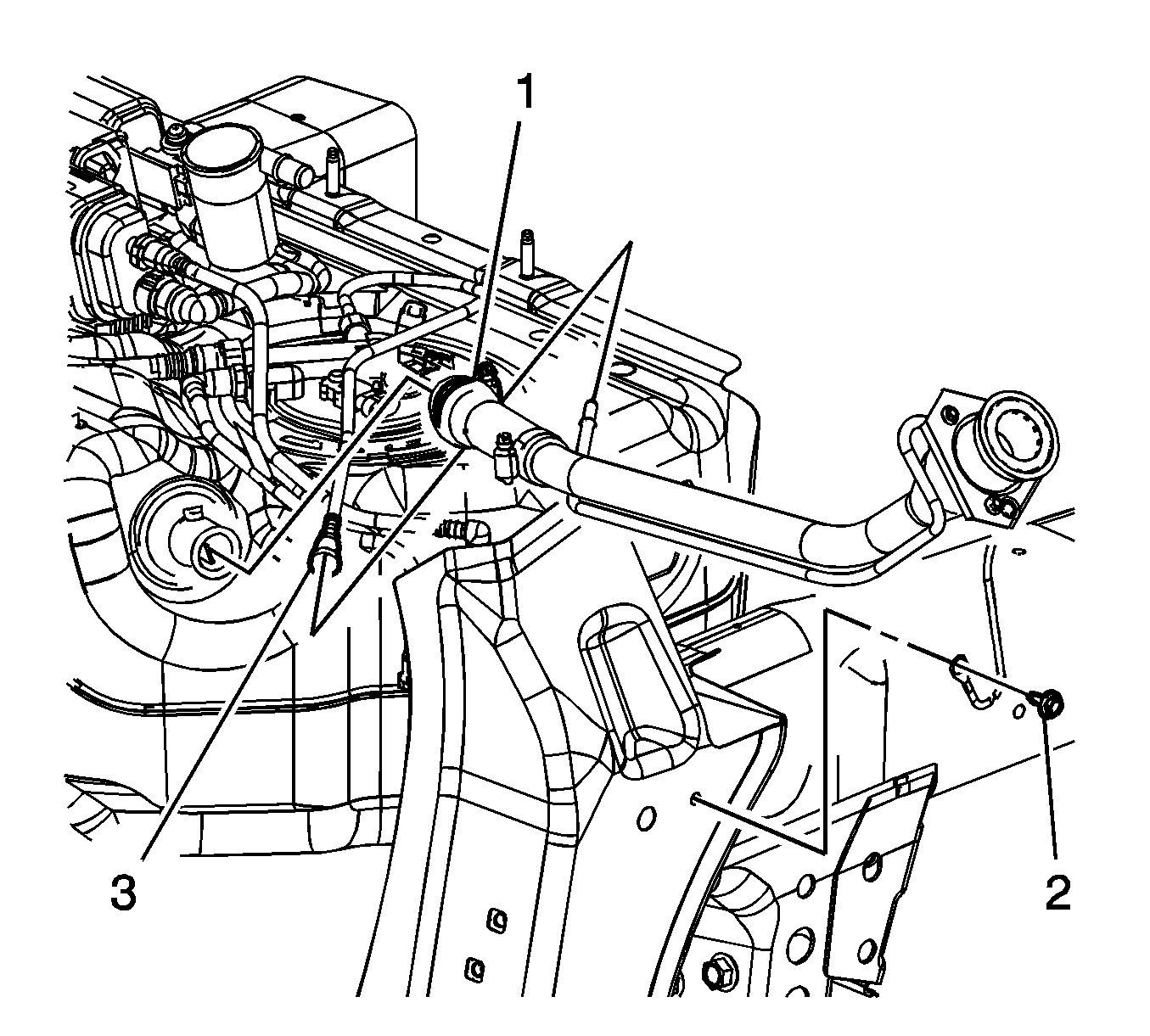 1
3
2