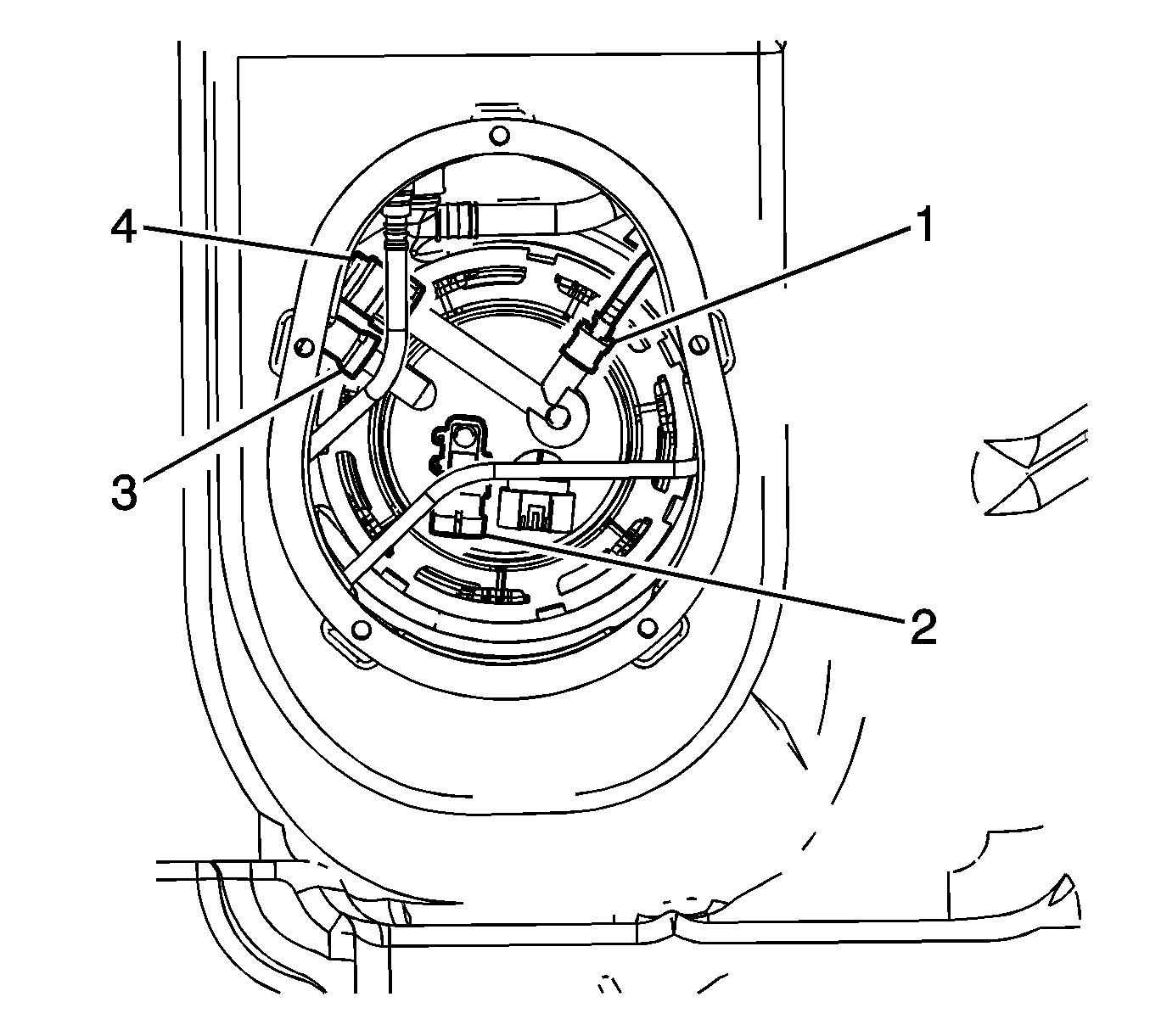 4
1
3
2