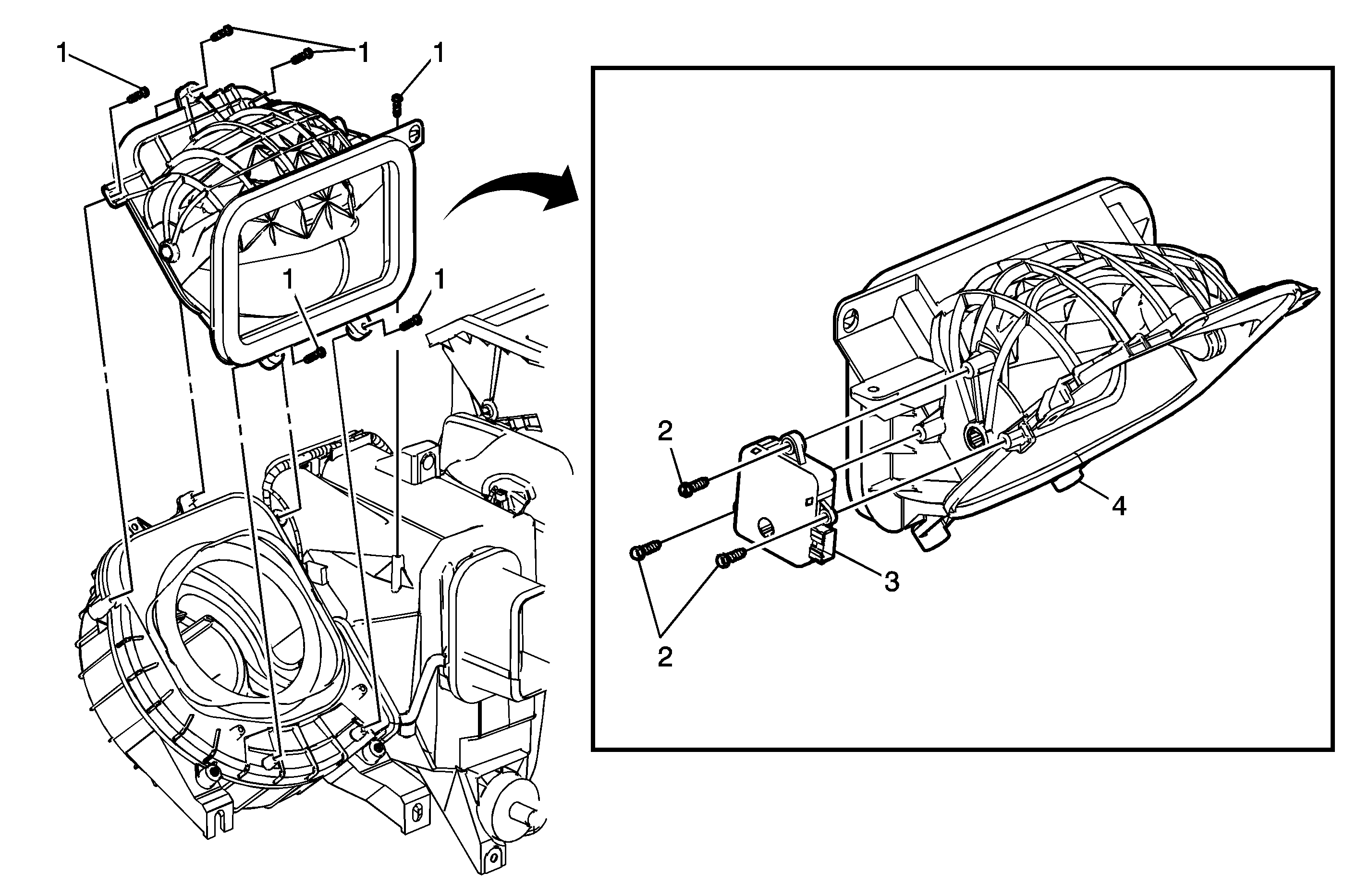 1
1
1
1
1
2
4
3
2