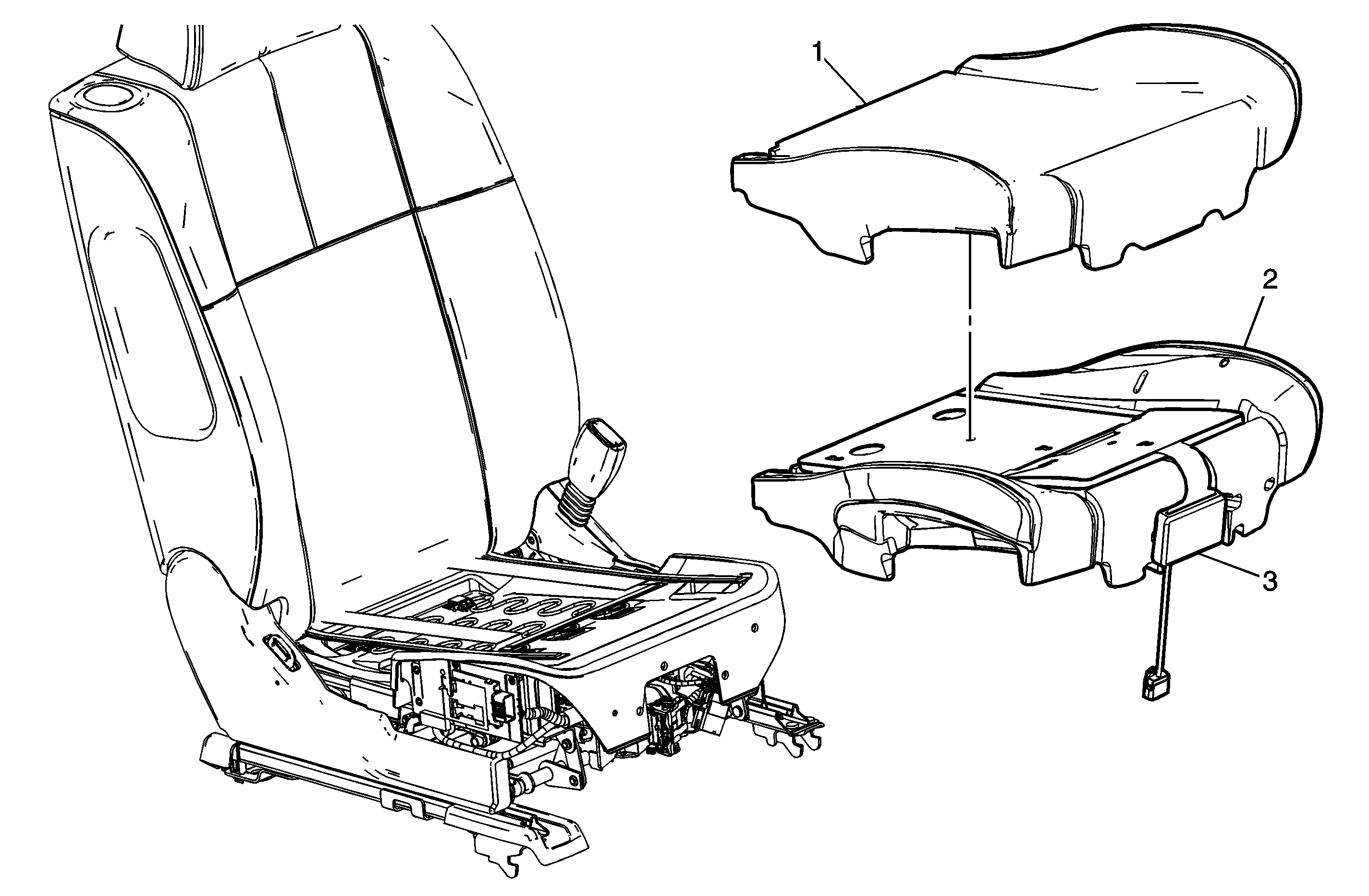 1
2
3