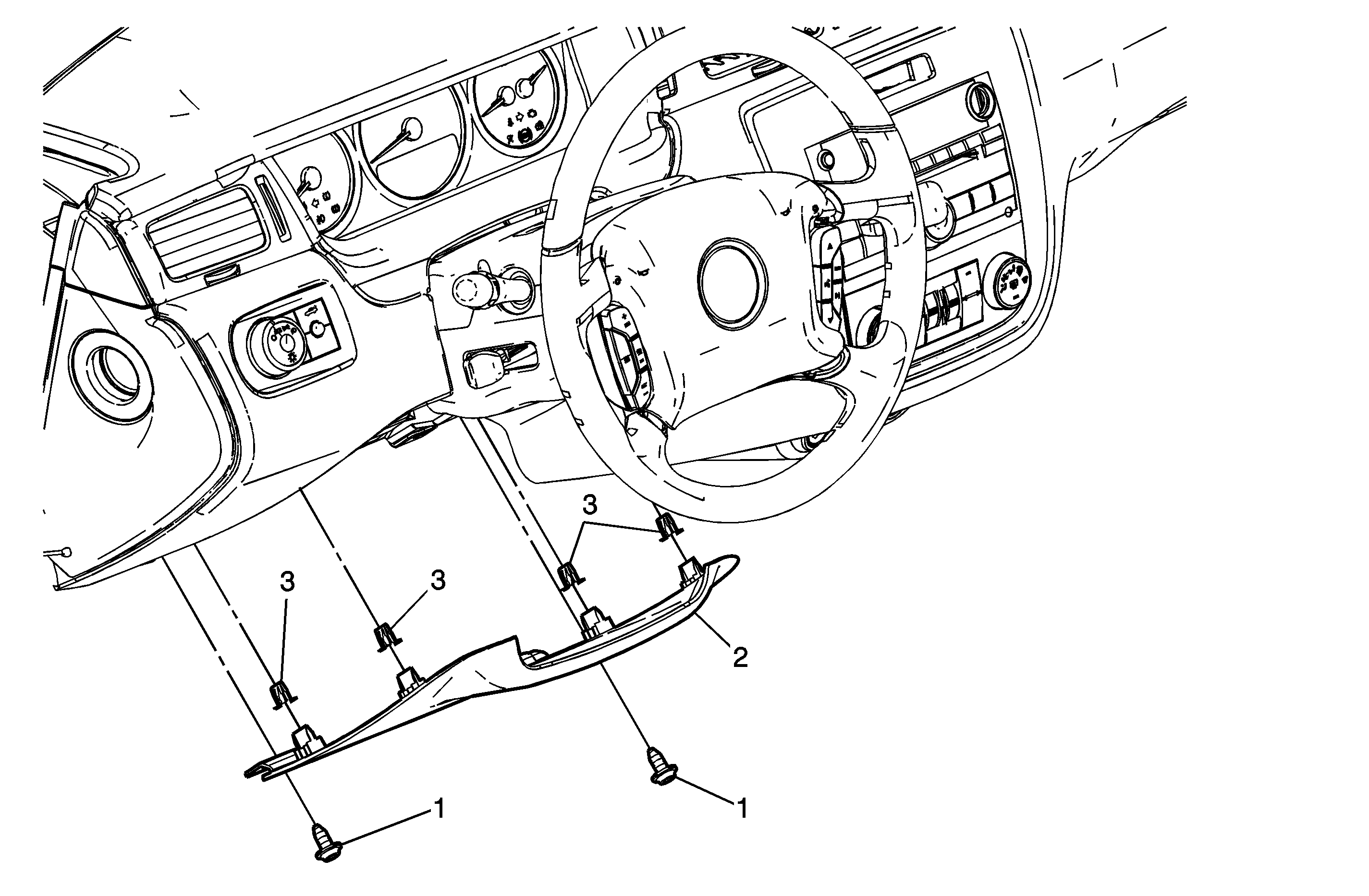 3
3
3
2
1
1