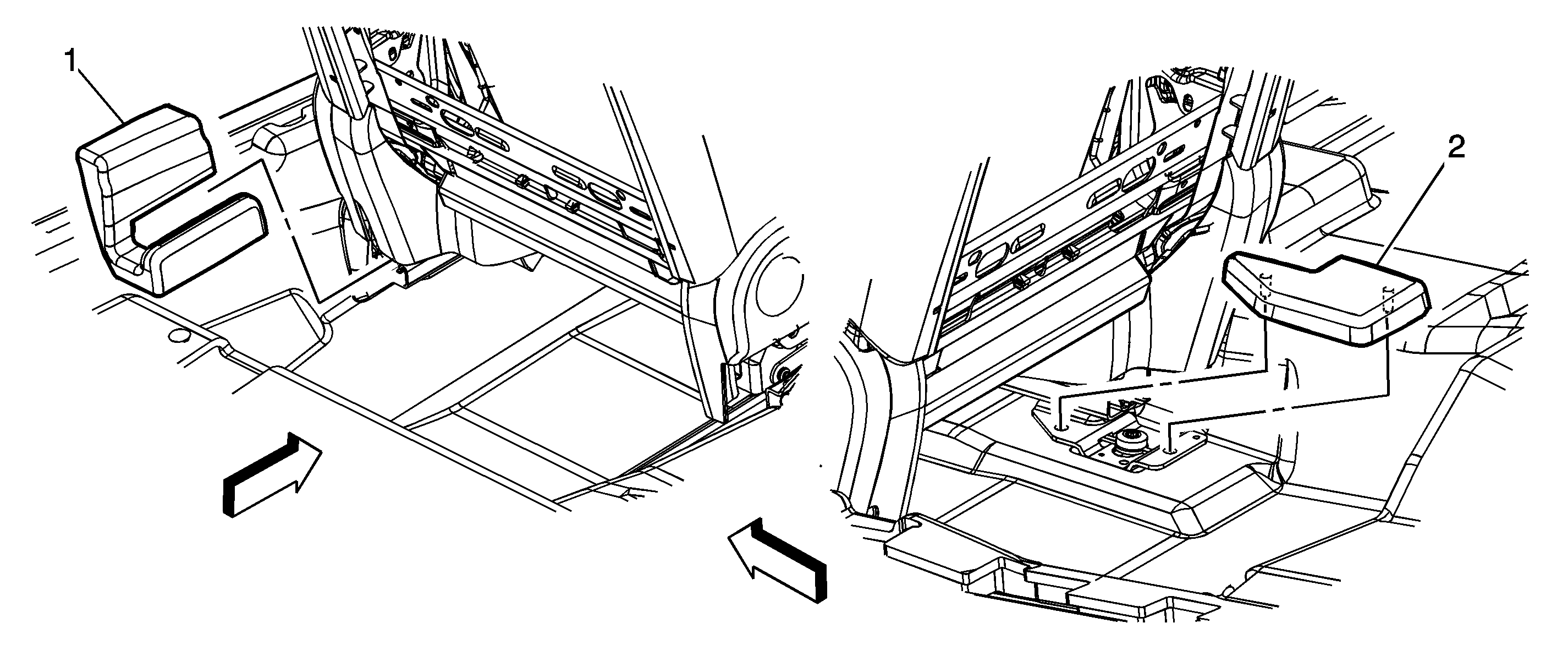 1

2