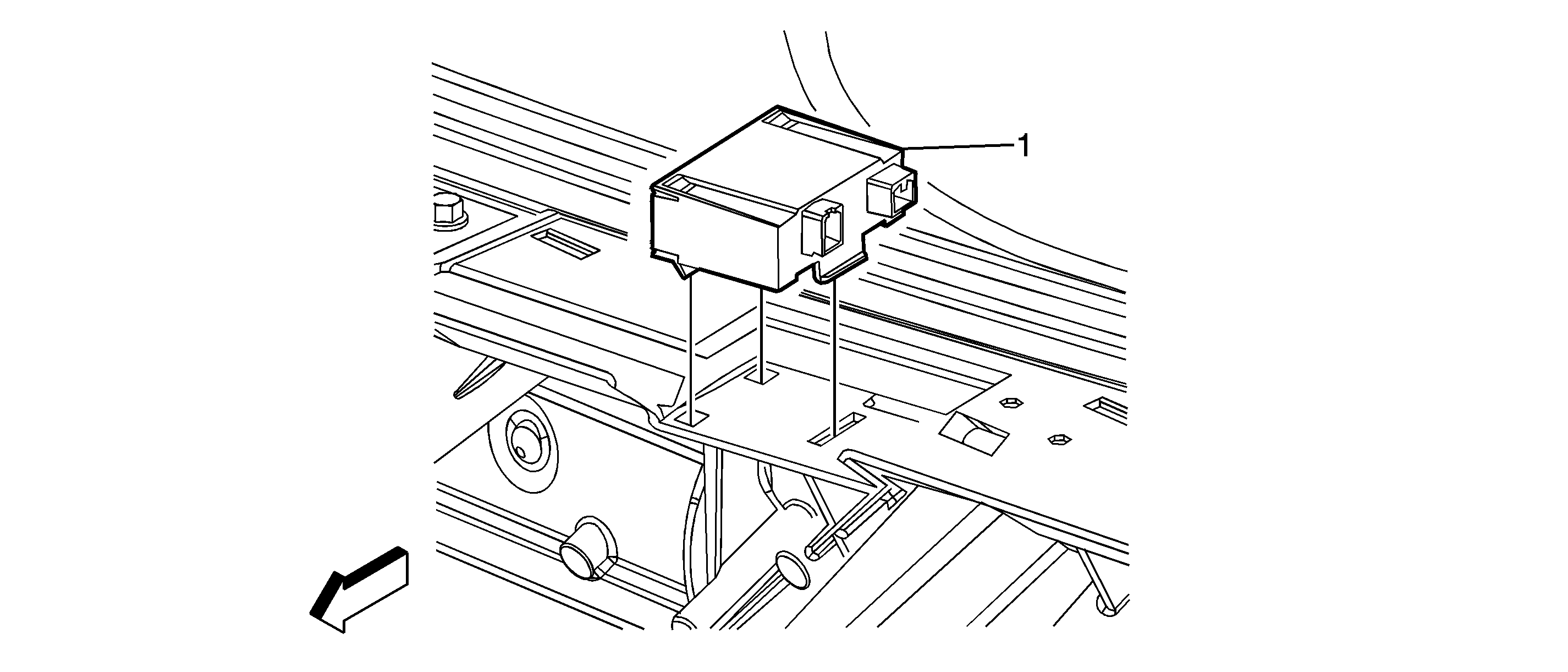 1