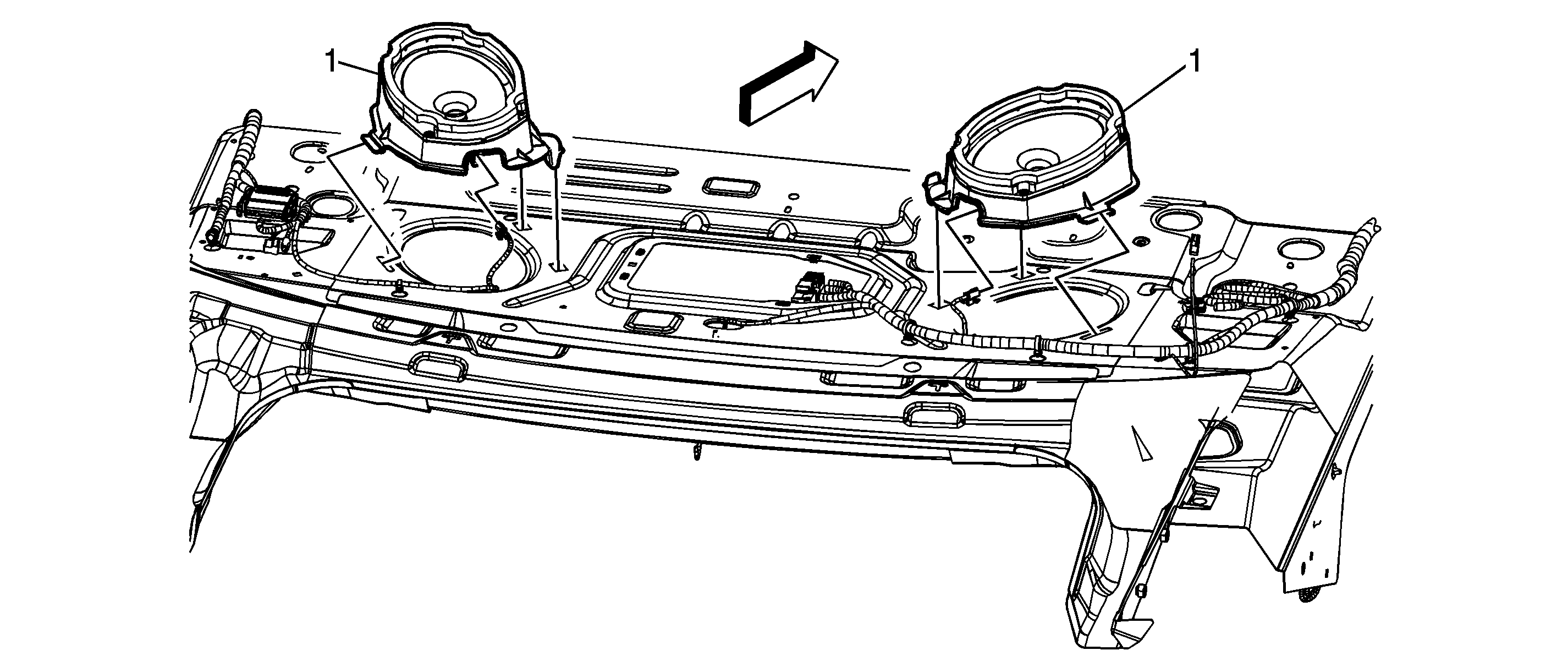 1
1