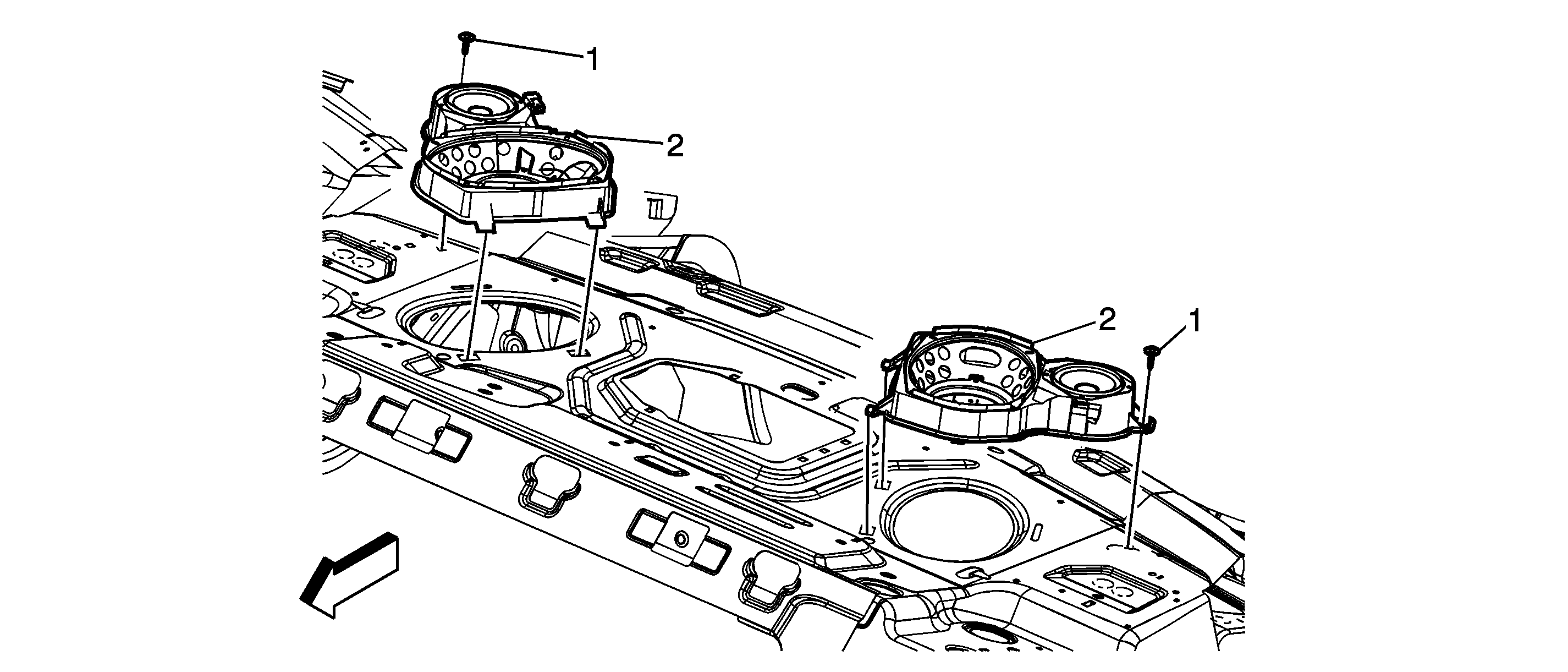 1
2
2
1