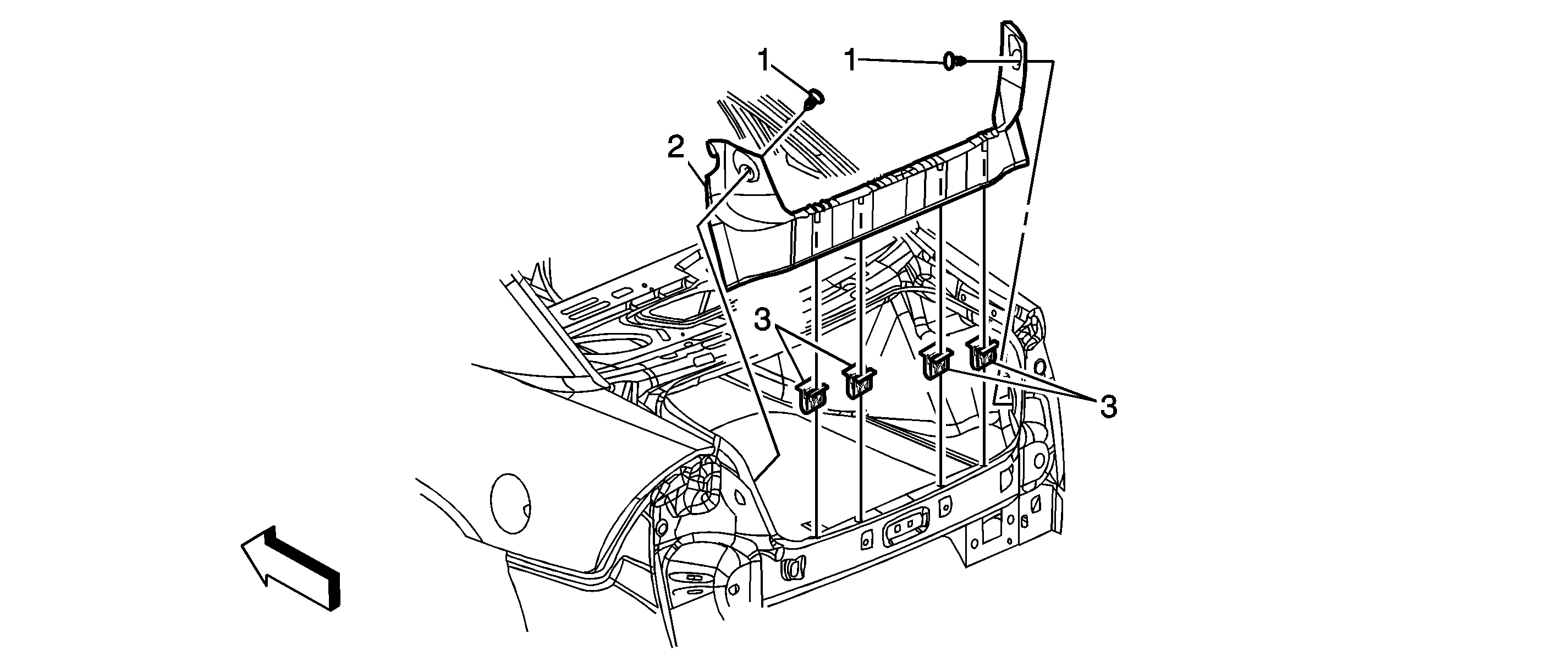 1
1
2
3
3