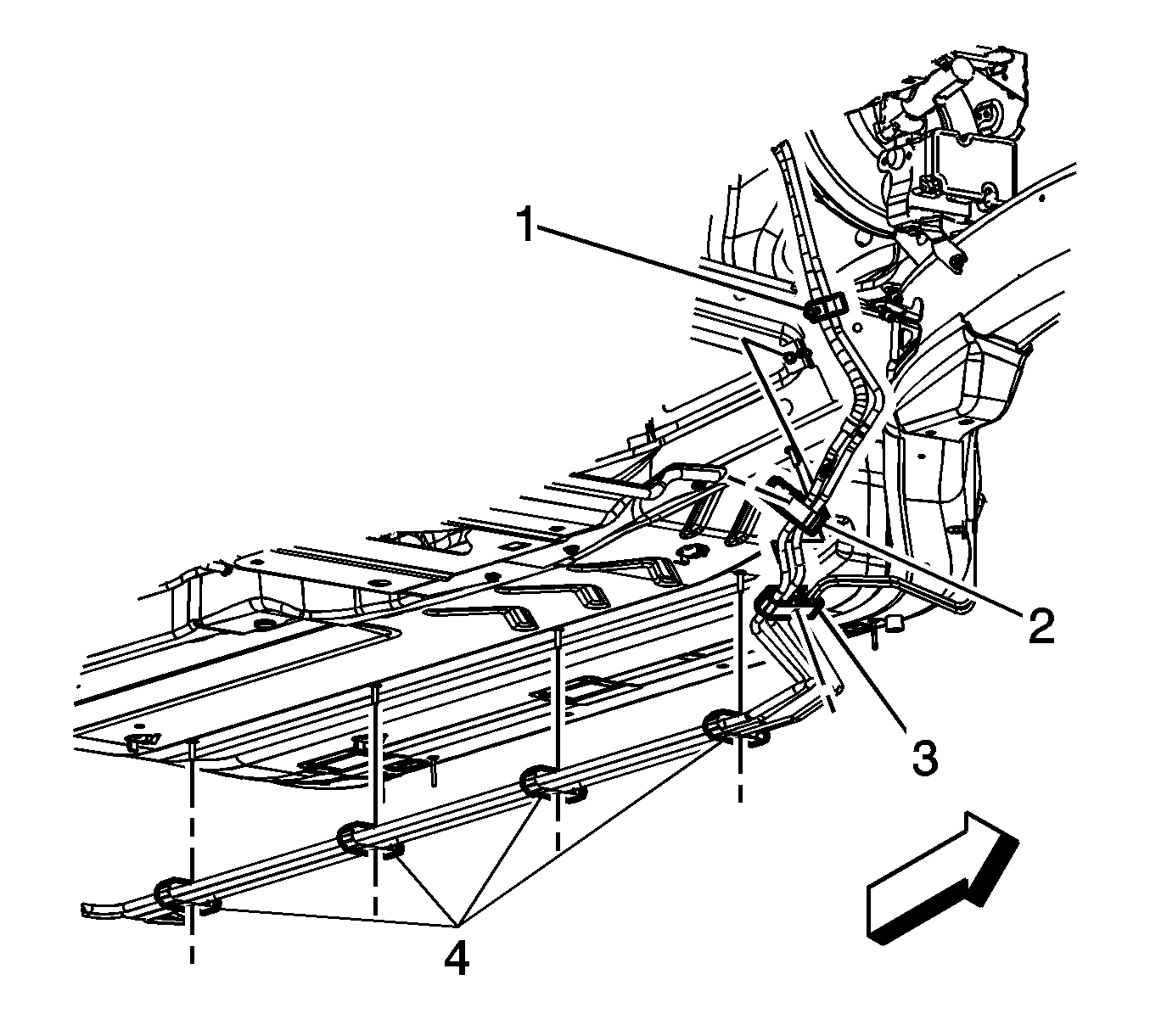 1
2
3
4