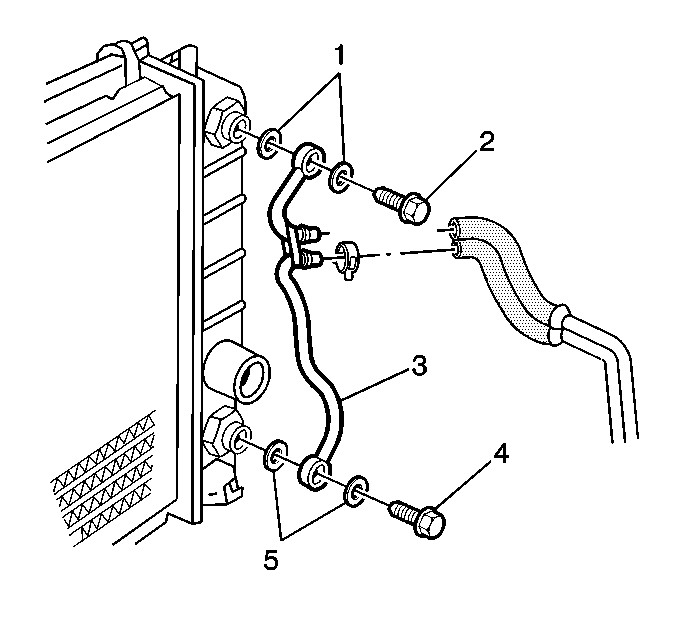 1
2
3
4
5