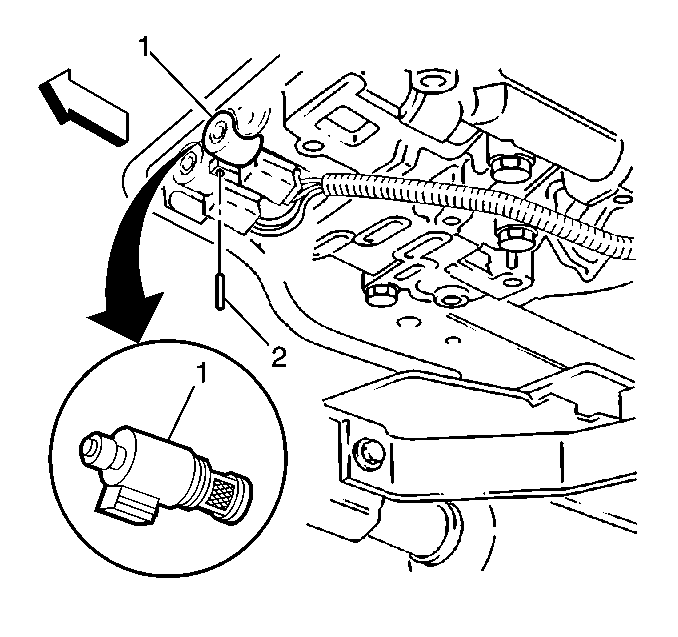 1
2
1