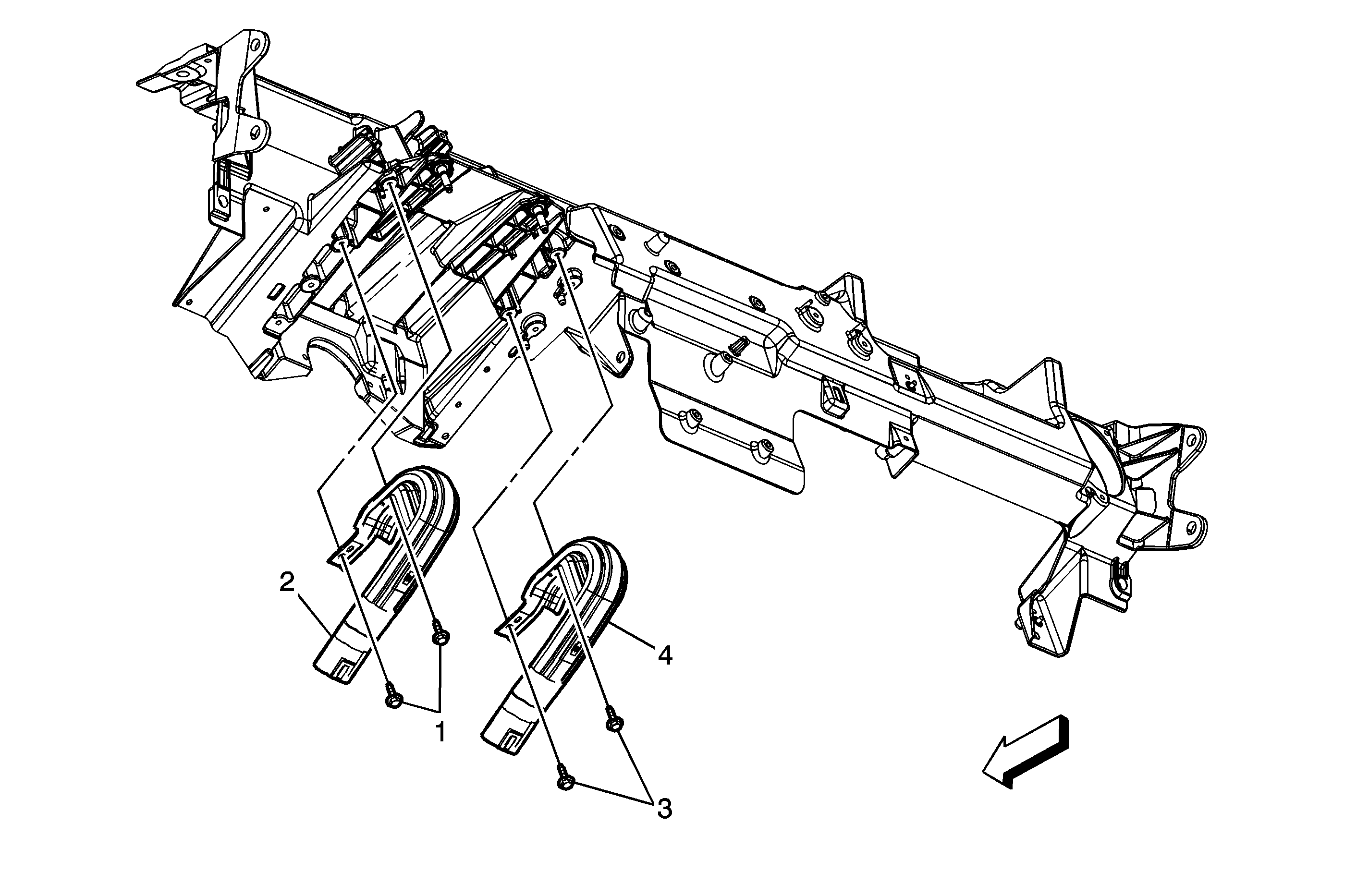 2
4
1
3