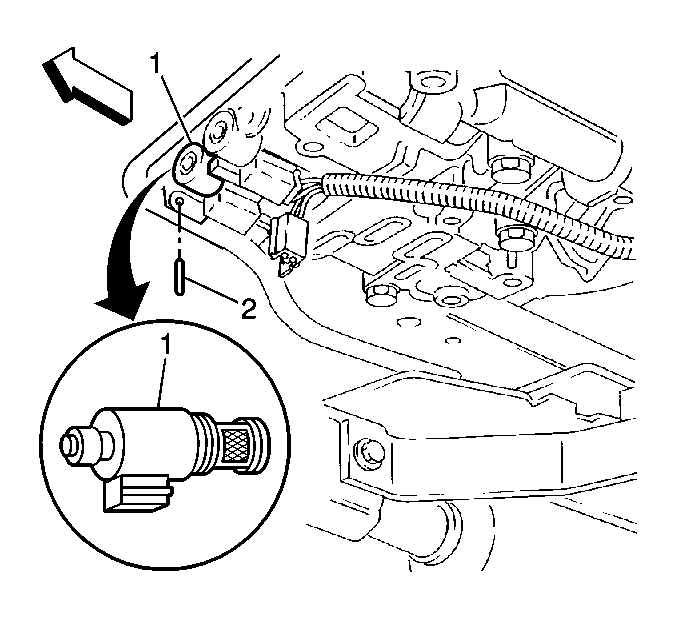 1
2
1