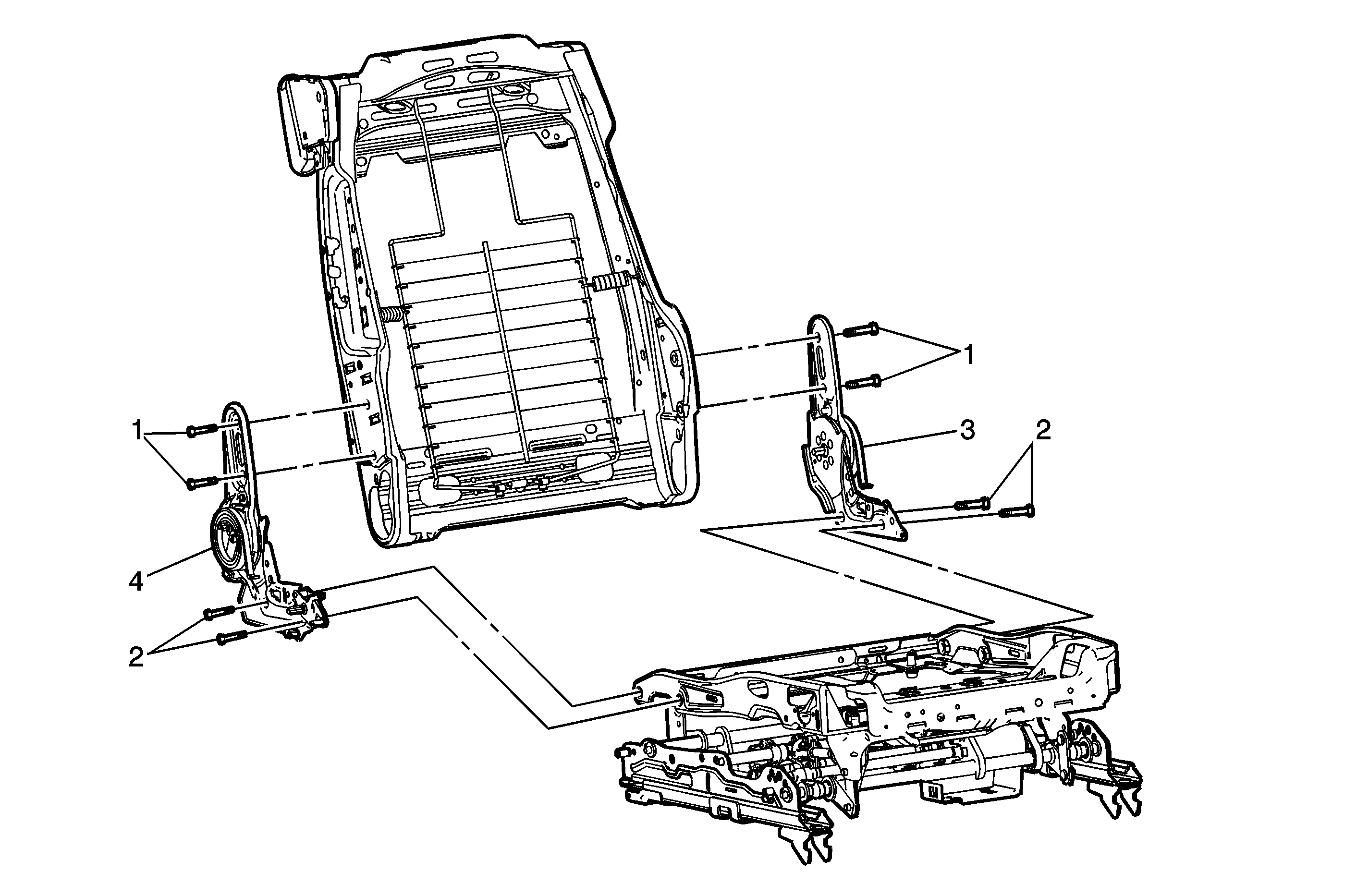 1
1
3
2
4
2