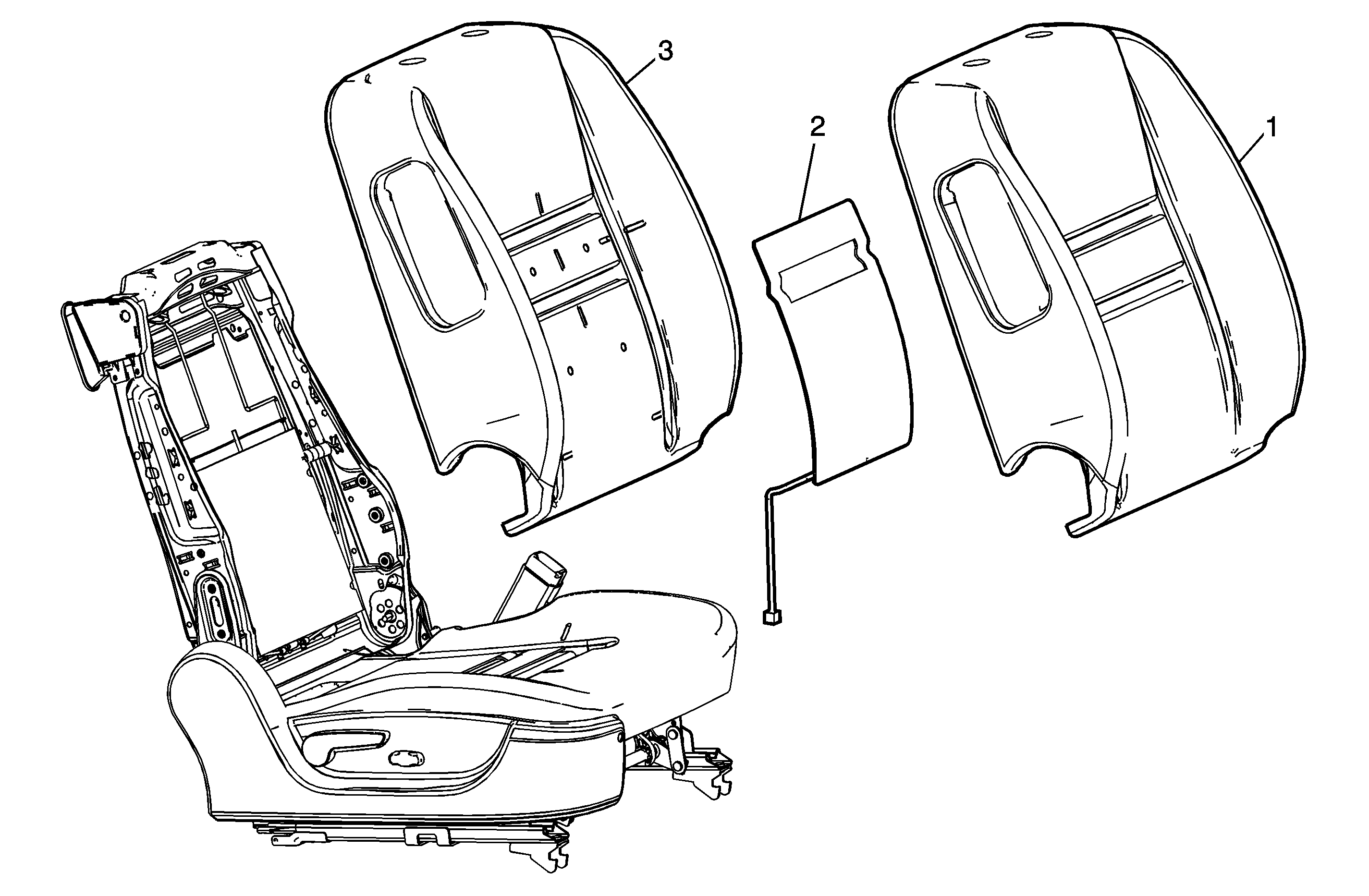 3
2
1