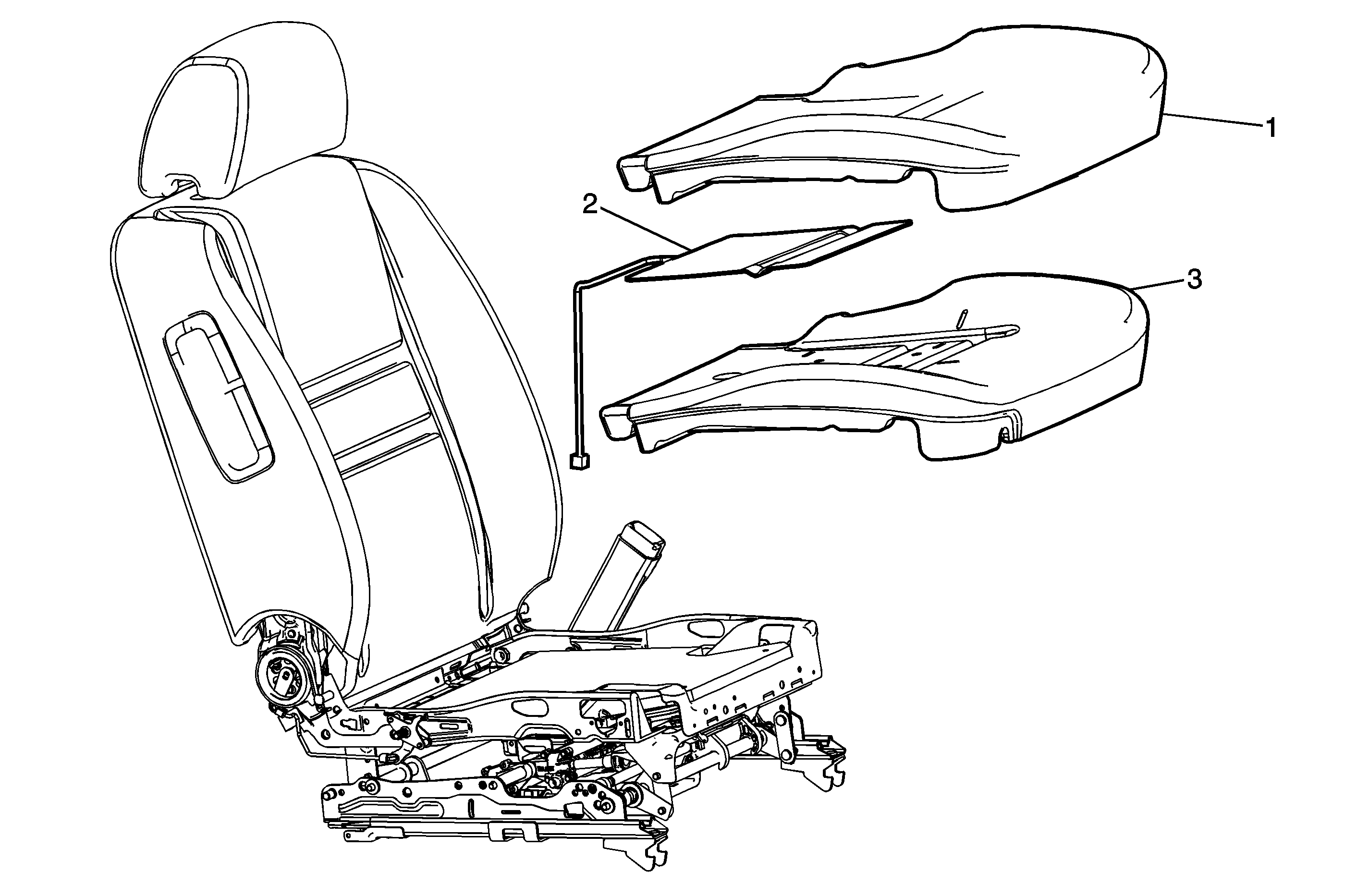 1
2
3