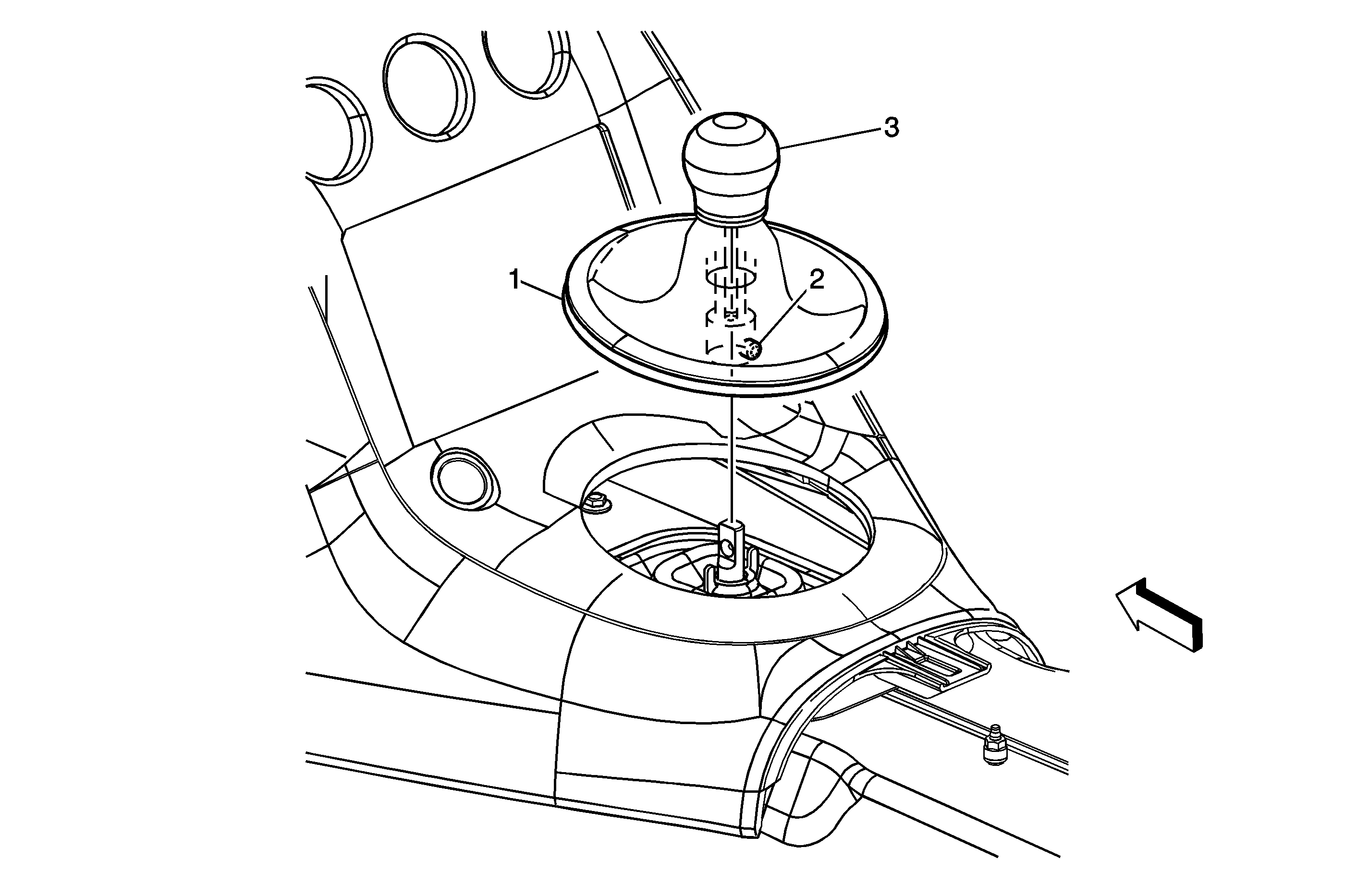 3
1
2