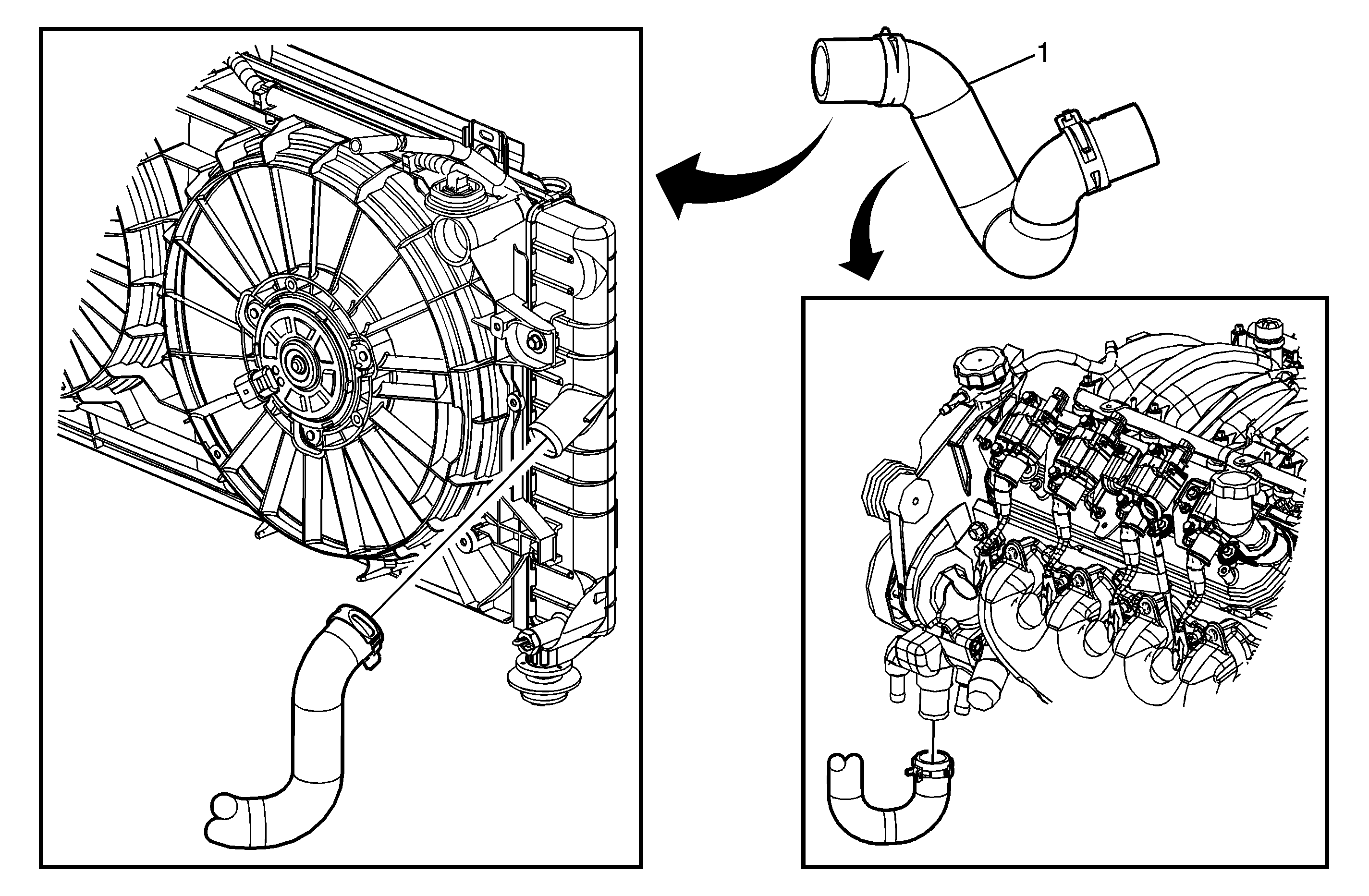 1