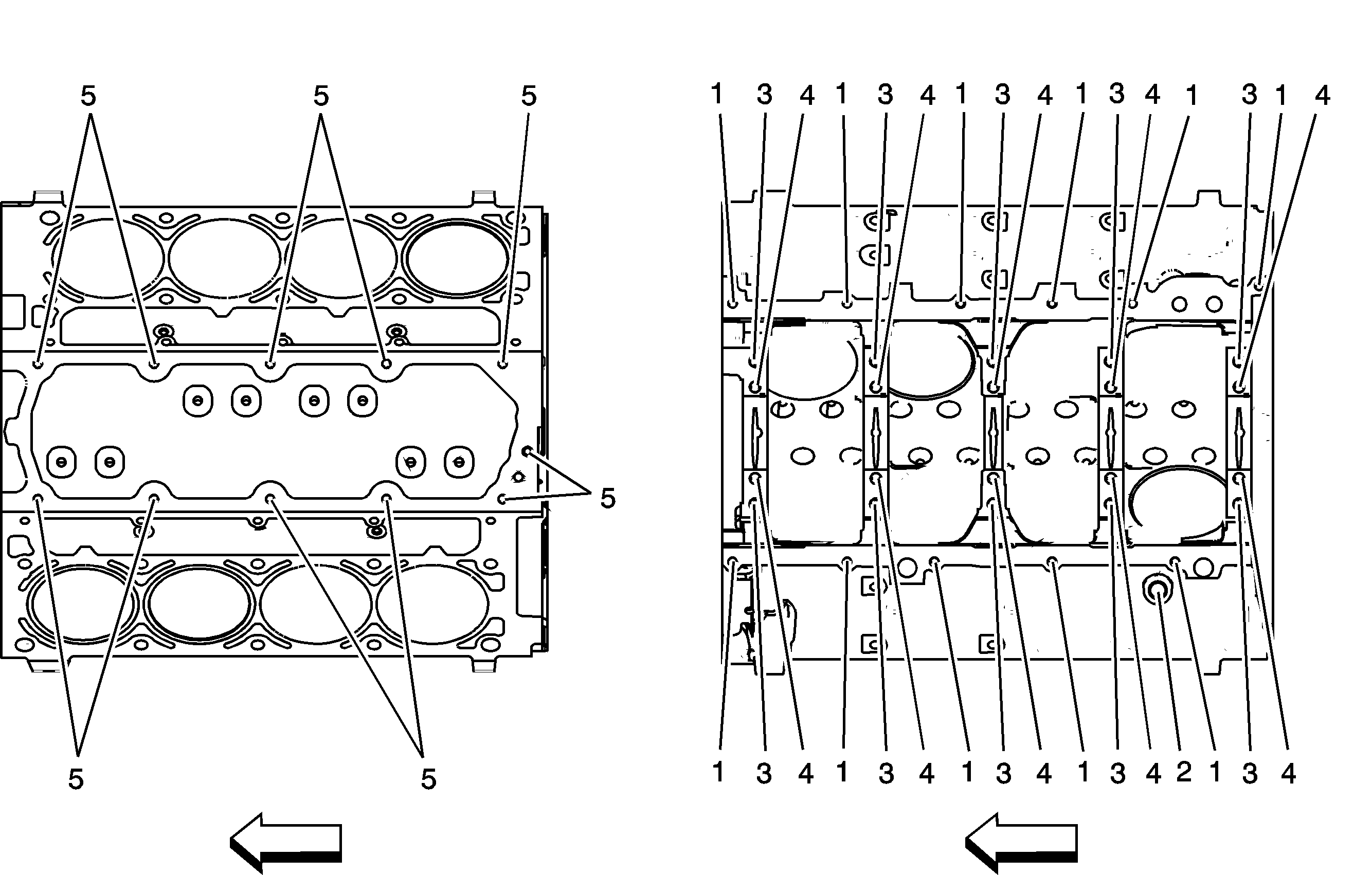 5 5 5

5

5 5

1 3 4 1 3 4 1 3 4 1 3 4 1 3 1 4

1 3 4 1 3 4 1 3 4 1 3 4 2 1 3 4